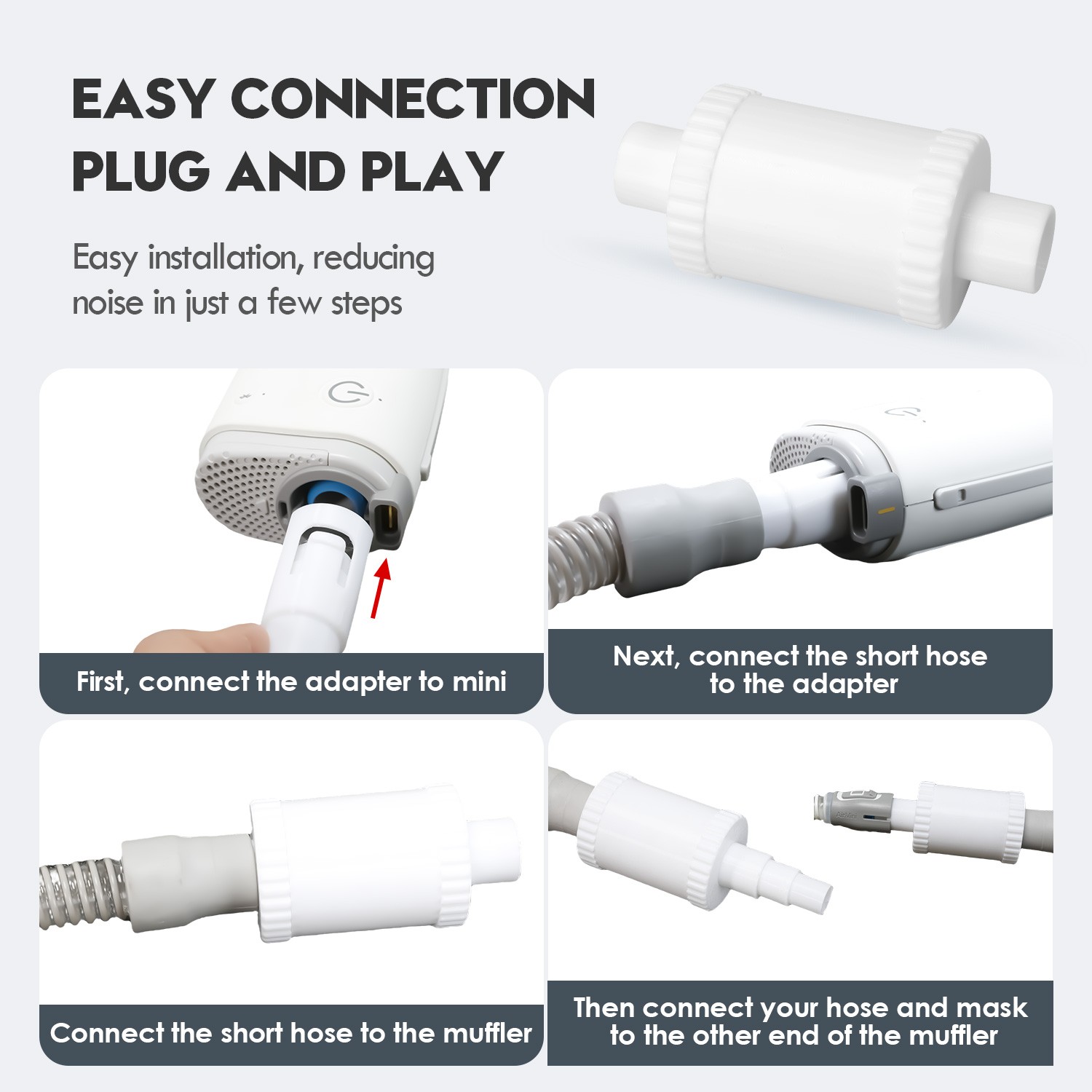 EASY CONNECTION
PLUG AND PLAY

Easy installation, reducing noise in just a few steps

First, connect the adapter to mini

Next, connect the short hose to the adapter

Connect the short hose to the muffler

Then connect your hose and mask to the other end of the muffler