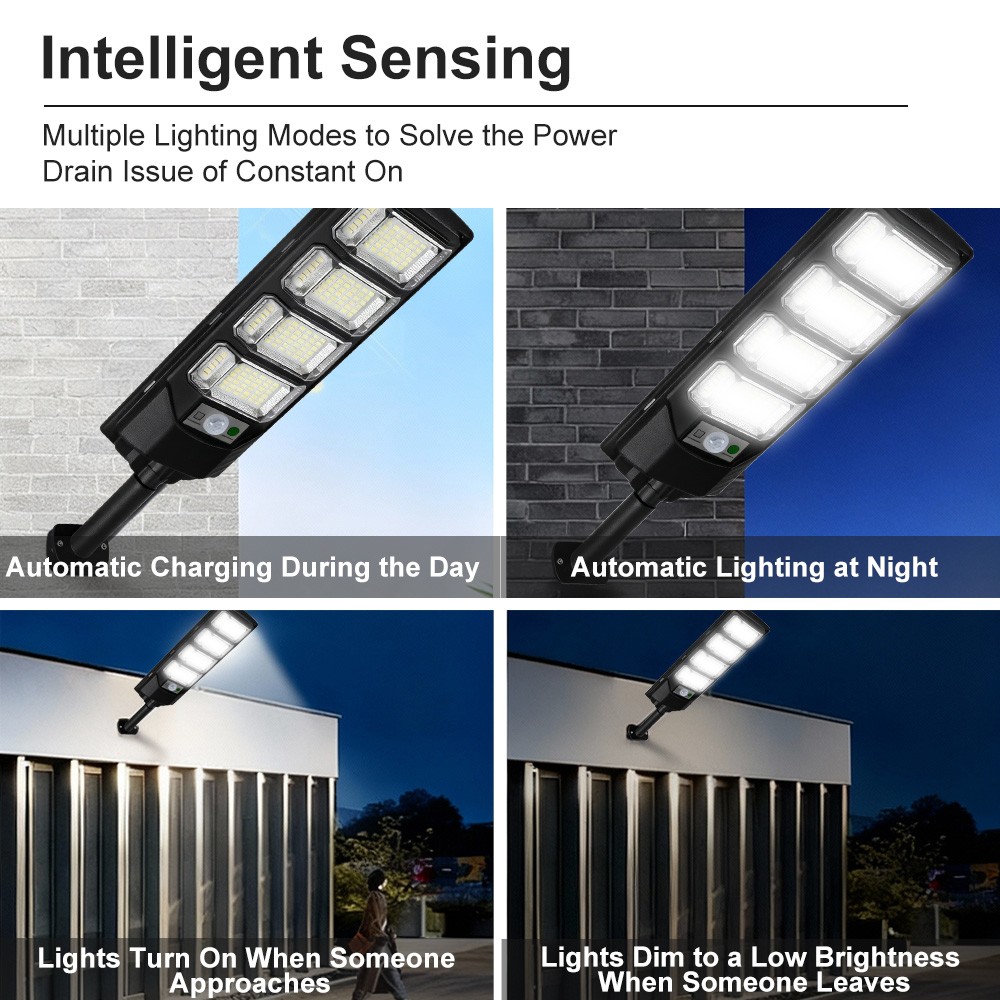 Intelligent Sensing

Multiple Lighting Modes to Solve the Power Drain Issue of Constant On

Automatic Charging During the Day

Automatic Lighting at Night

Lights Turn On When Someone Approaches

Lights Dim to a Low Brightness When Someone Leaves