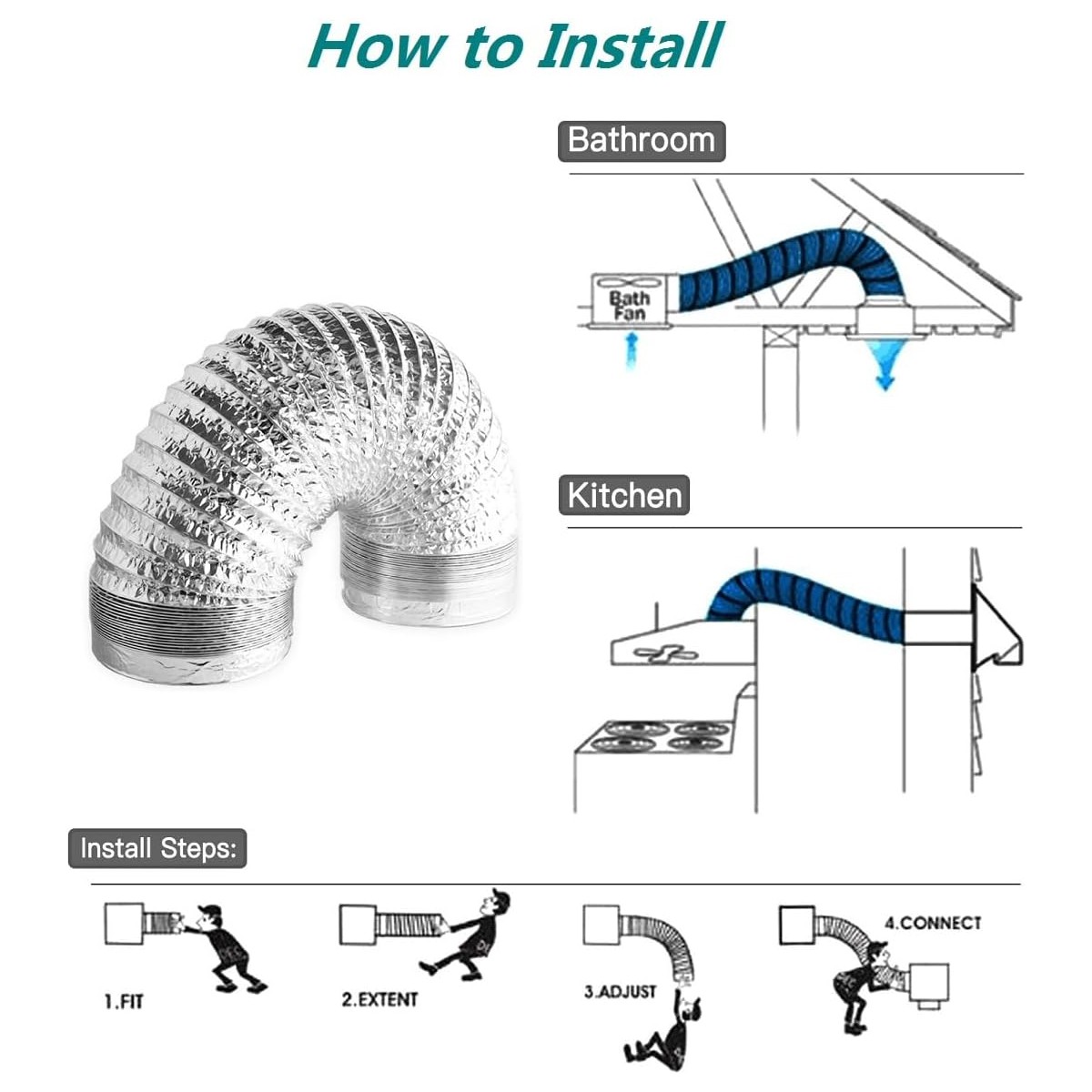 How to Install

Bathroom

Bath Fan

Kitchen

Install Steps:

1.FIT

2.EXTENT

3.ADJUST

4.CONNECT