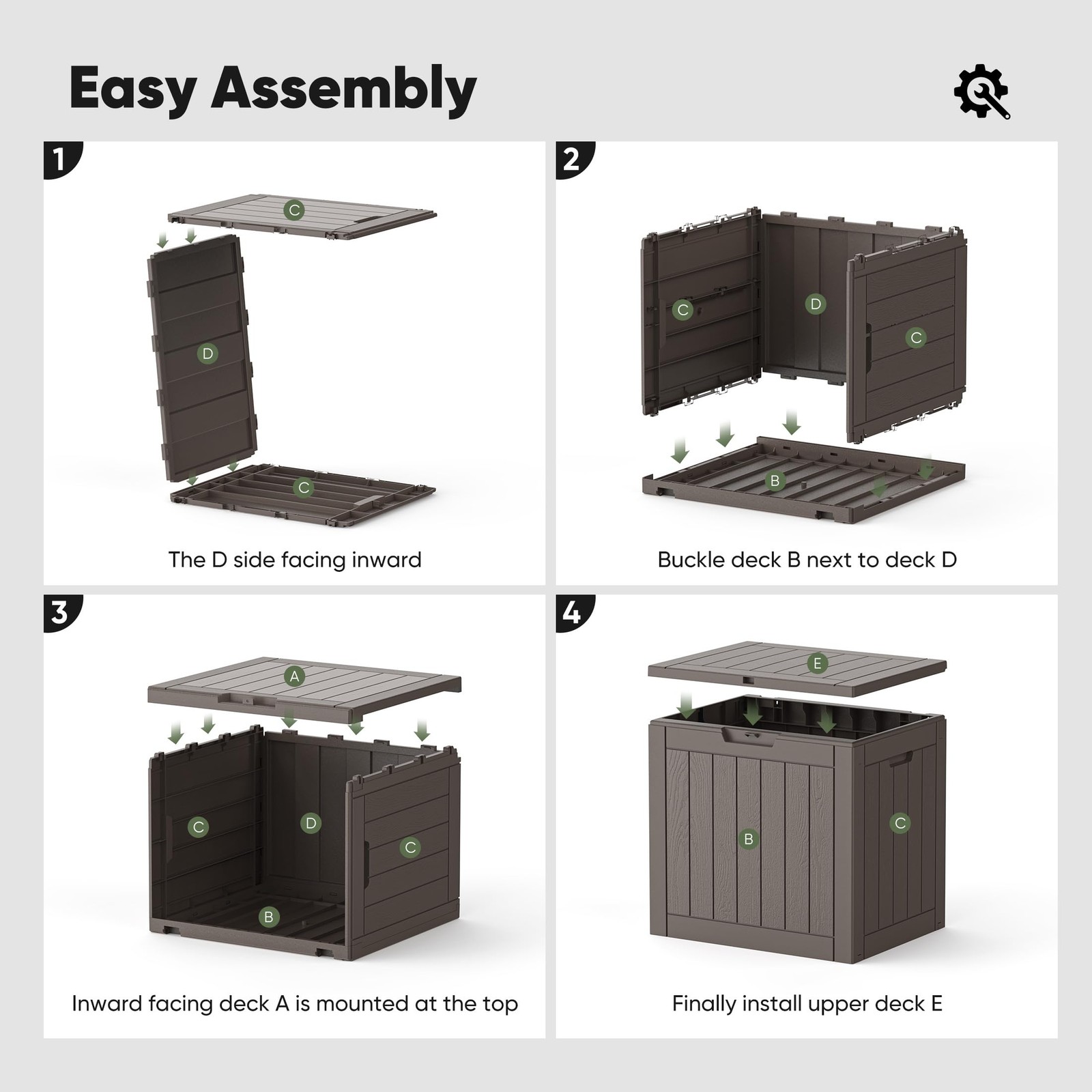 Easy Assembly

1

C

D

C

The D side facing inward

2

C

D

C

B

Buckle deck B next to deck D

3

A

C

D

C

B

Inward facing deck A is mounted at the top

4

E

B

C

Finally install upper deck E