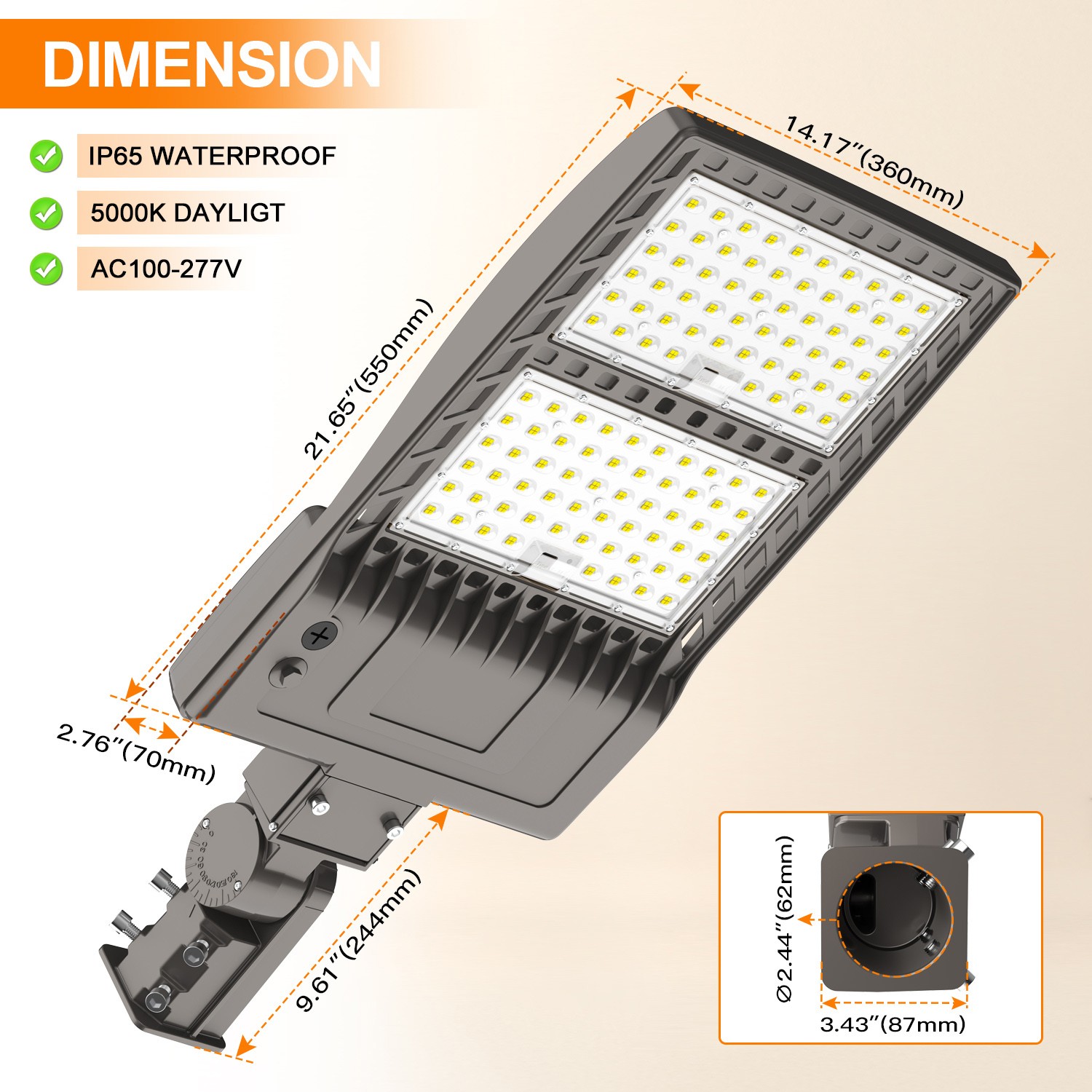 DIMENSION

IP65 WATERPROOF

5000K DAYLIGT

AC100-277V

14.17″(360mm)

21.65″(550mm)

2.76″(70mm)

9.61″(244mm)

Ø2.44″(62mm)

3.43″(87mm)