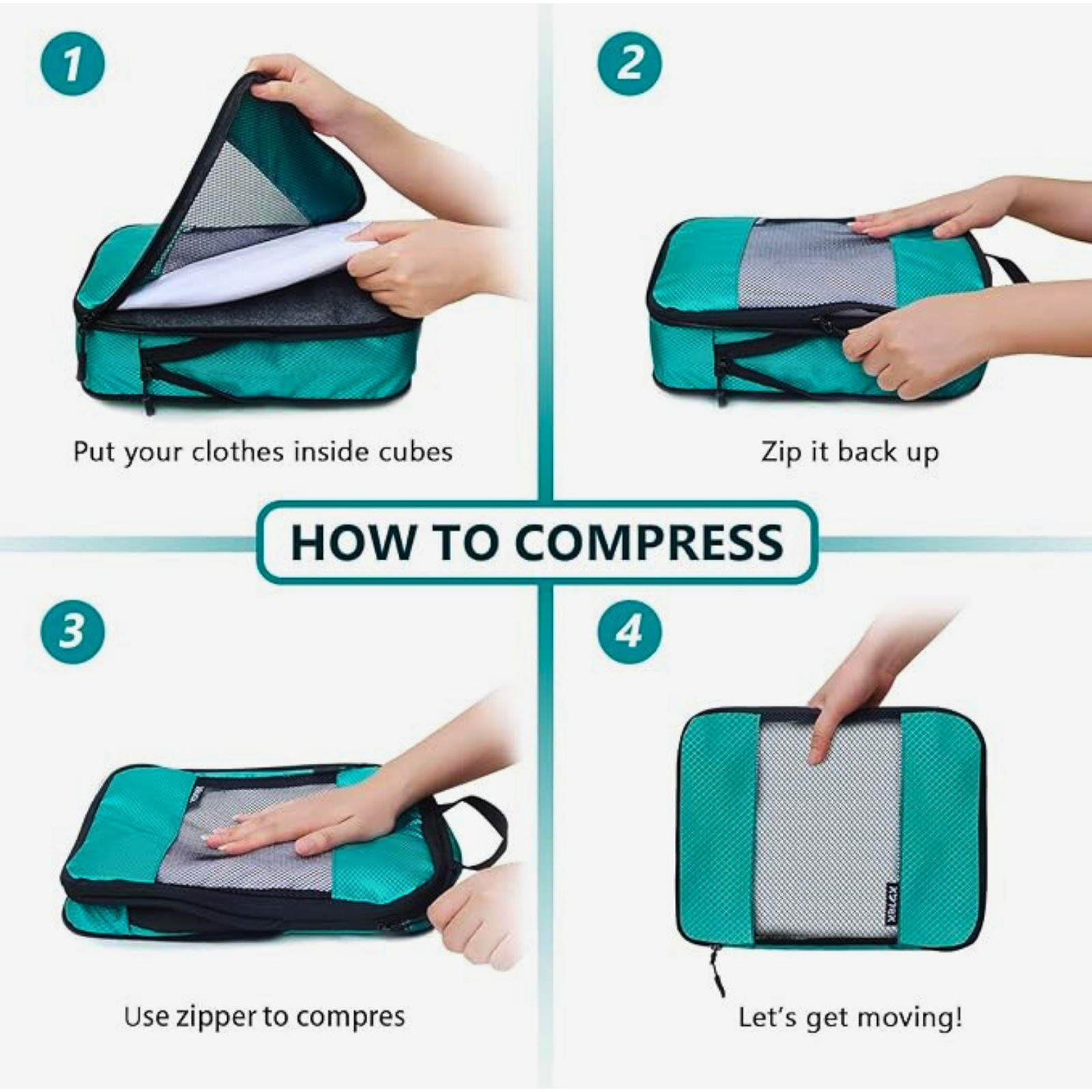 1

Put your clothes inside cubes

2

Zip it back up

HOW TO COMPRESS

3

Use zipper to compres

4

Let's get moving!