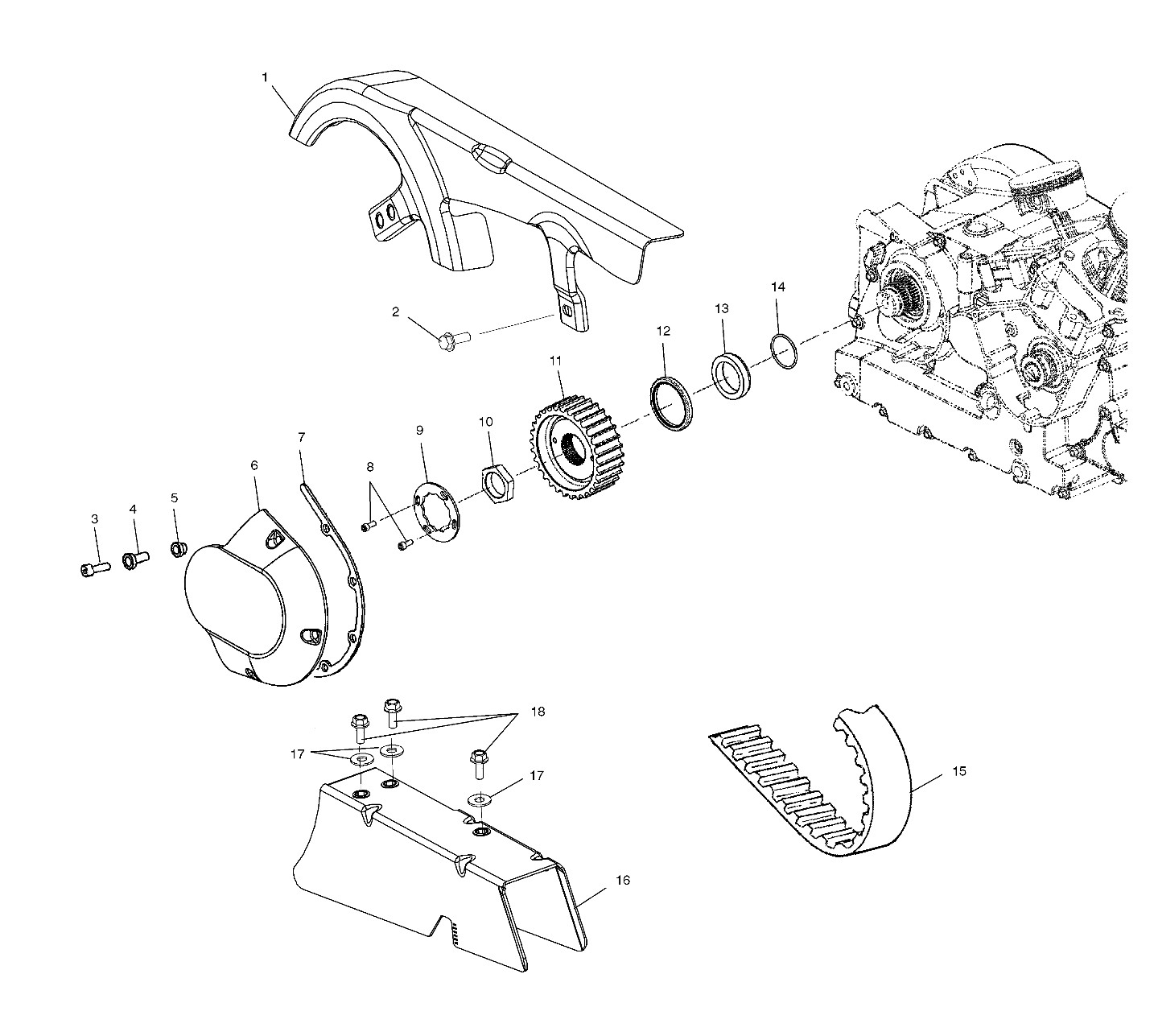 1

2

14
13
12
11
10
9
8
7
6
5
4
3

18
17
17
15
16