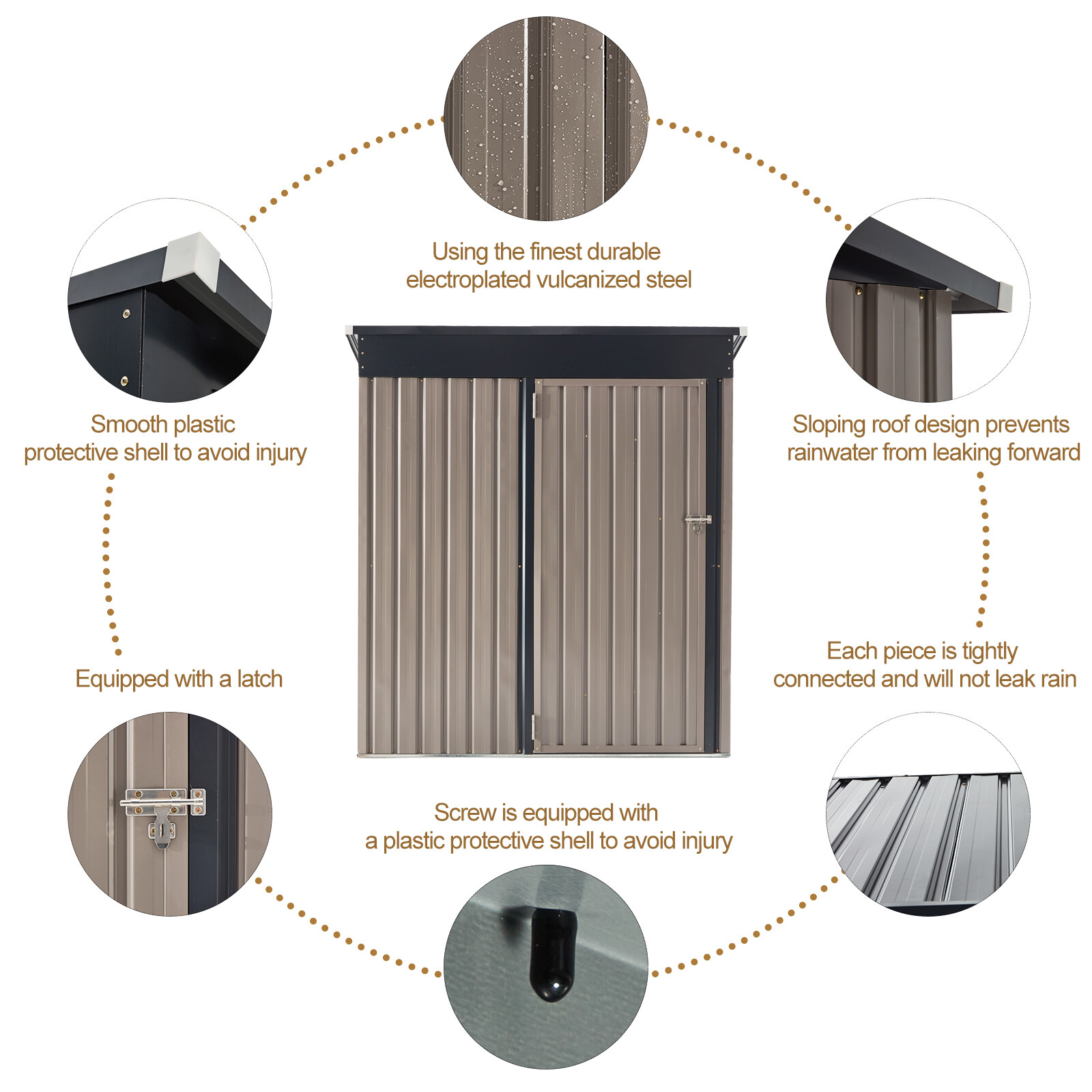 Using the finest durable electroplated vulcanized steel

Smooth plastic protective shell to avoid injury

Sloping roof design prevents rainwater from leaking forward

Equipped with a latch

Each piece is tightly connected and will not leak rain

Screw is equipped with a plastic protective shell to avoid injury