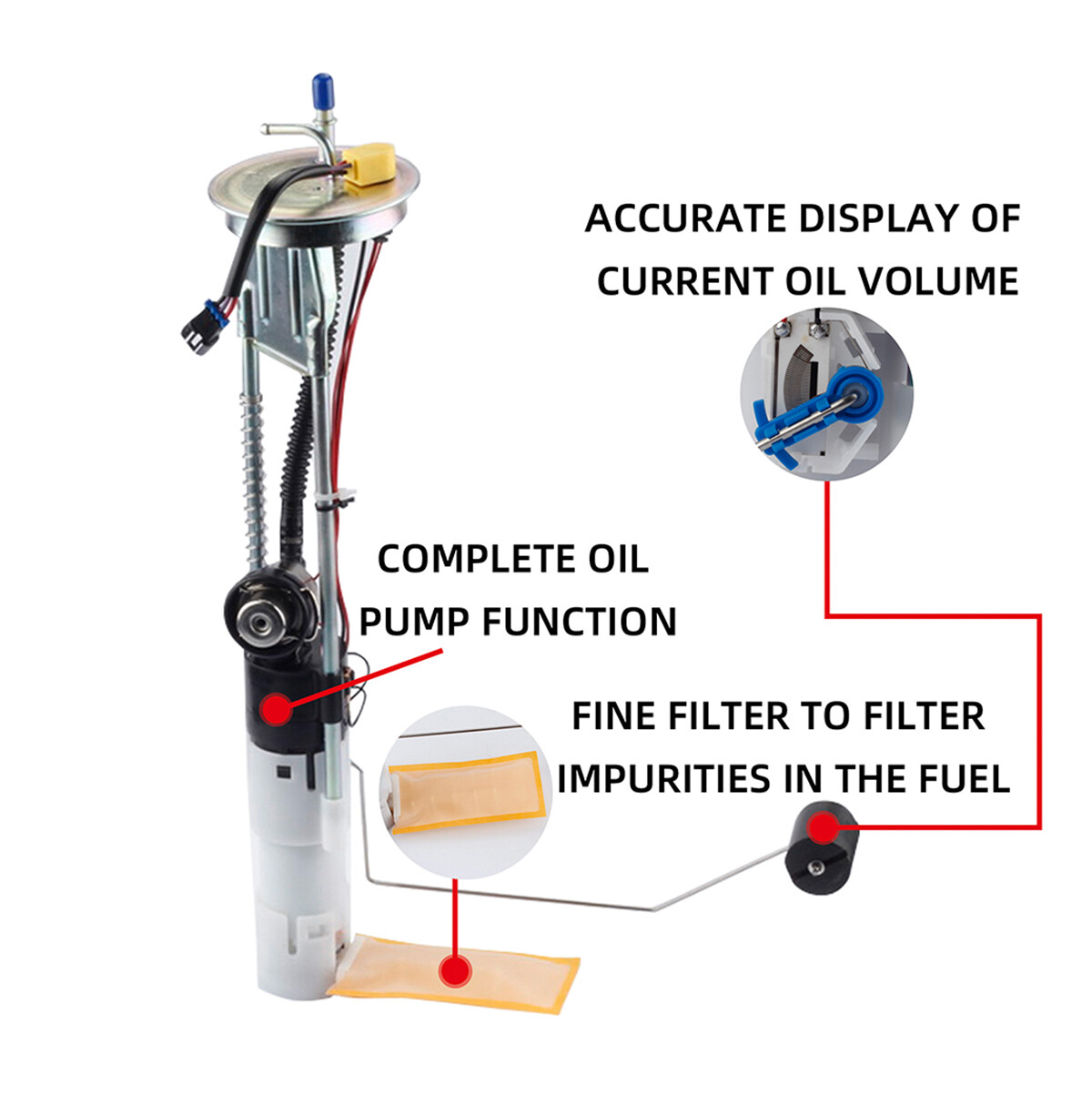 ACCURATE DISPLAY OF CURRENT OIL VOLUME

COMPLETE OIL PUMP FUNCTION

FINE FILTER TO FILTER IMPURITIES IN THE FUEL