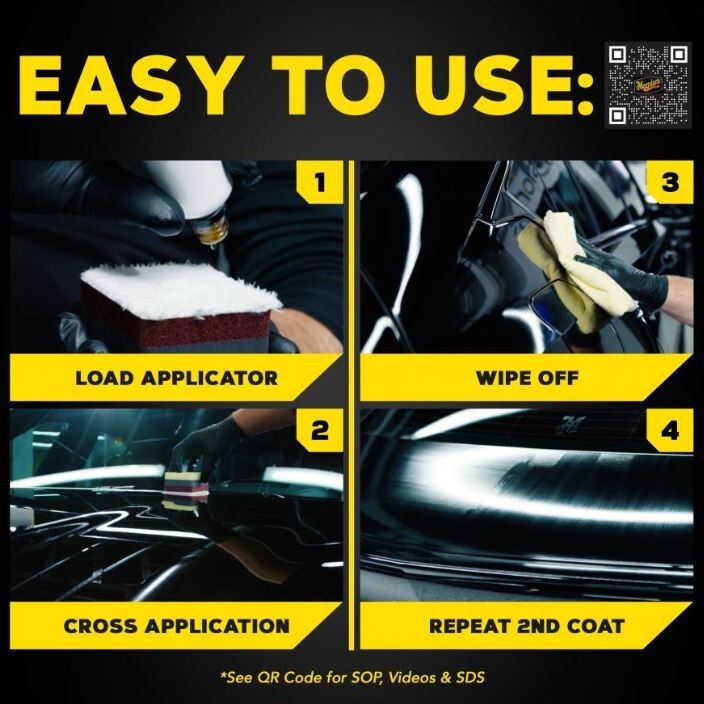 EASY TO USE:

Meguiar's

1
LOAD APPLICATOR

2
CROSS APPLICATION

3
WIPE OFF

4
REPEAT 2ND COAT

*See QR Code for SOP, Videos & SDS