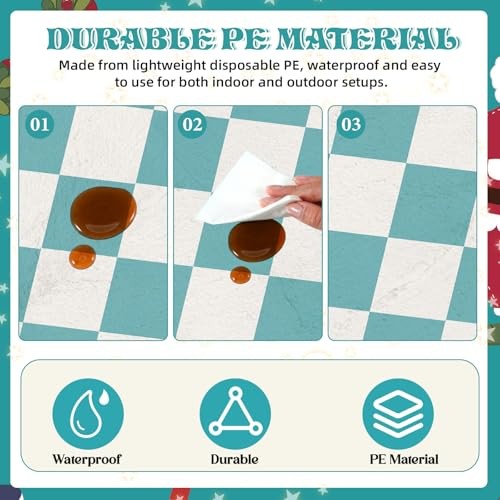 DURABLE PE MATERIAL

Made from lightweight disposable PE, waterproof and easy to use for both indoor and outdoor setups.

01

02

03

Waterproof

Durable

PE Material