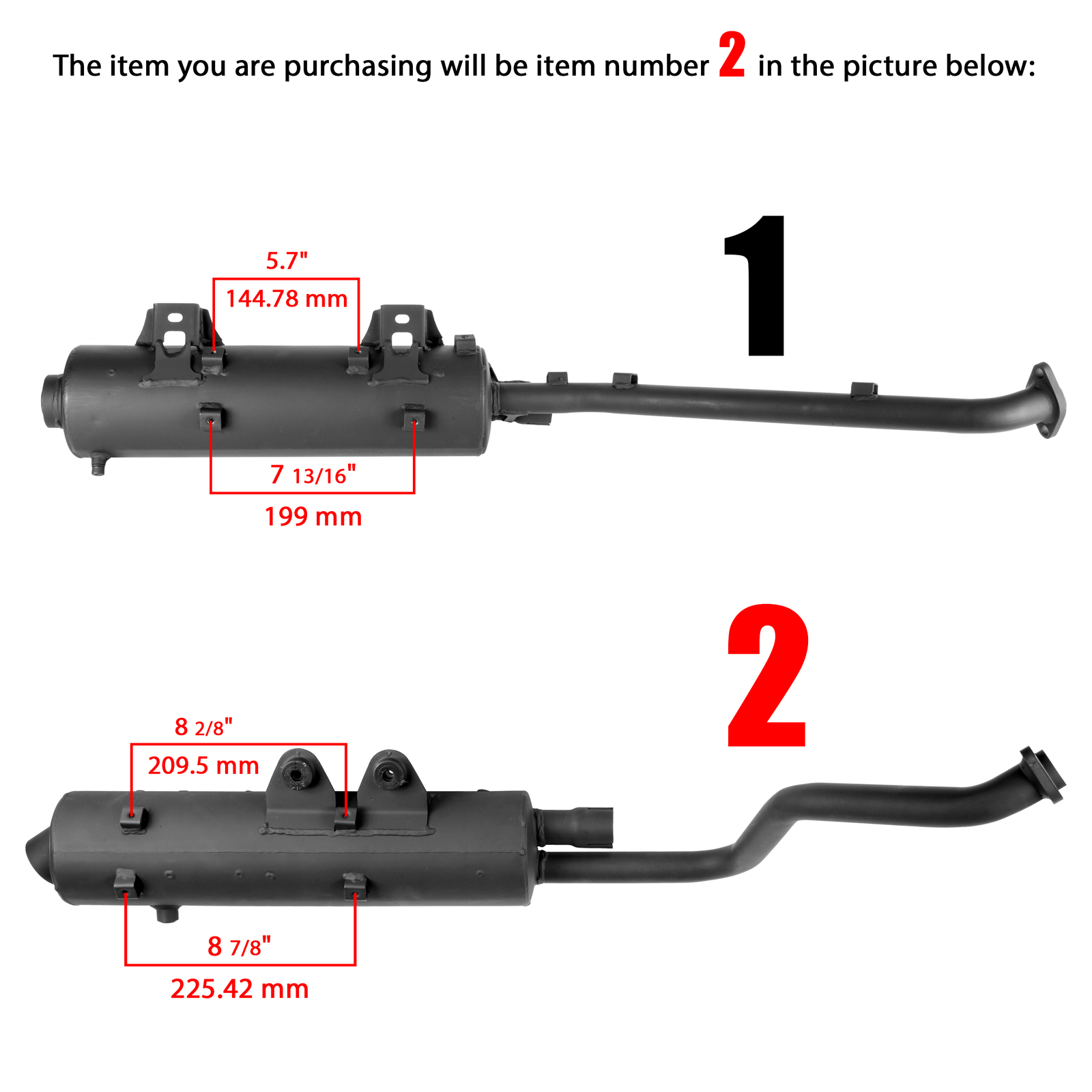 The item you are purchasing will be item number 2 in the picture below:

1

5.7"

144.78 mm

7 13/16"

199 mm

2

8 2/8"

209.5 mm

8 7/8"

225.42 mm