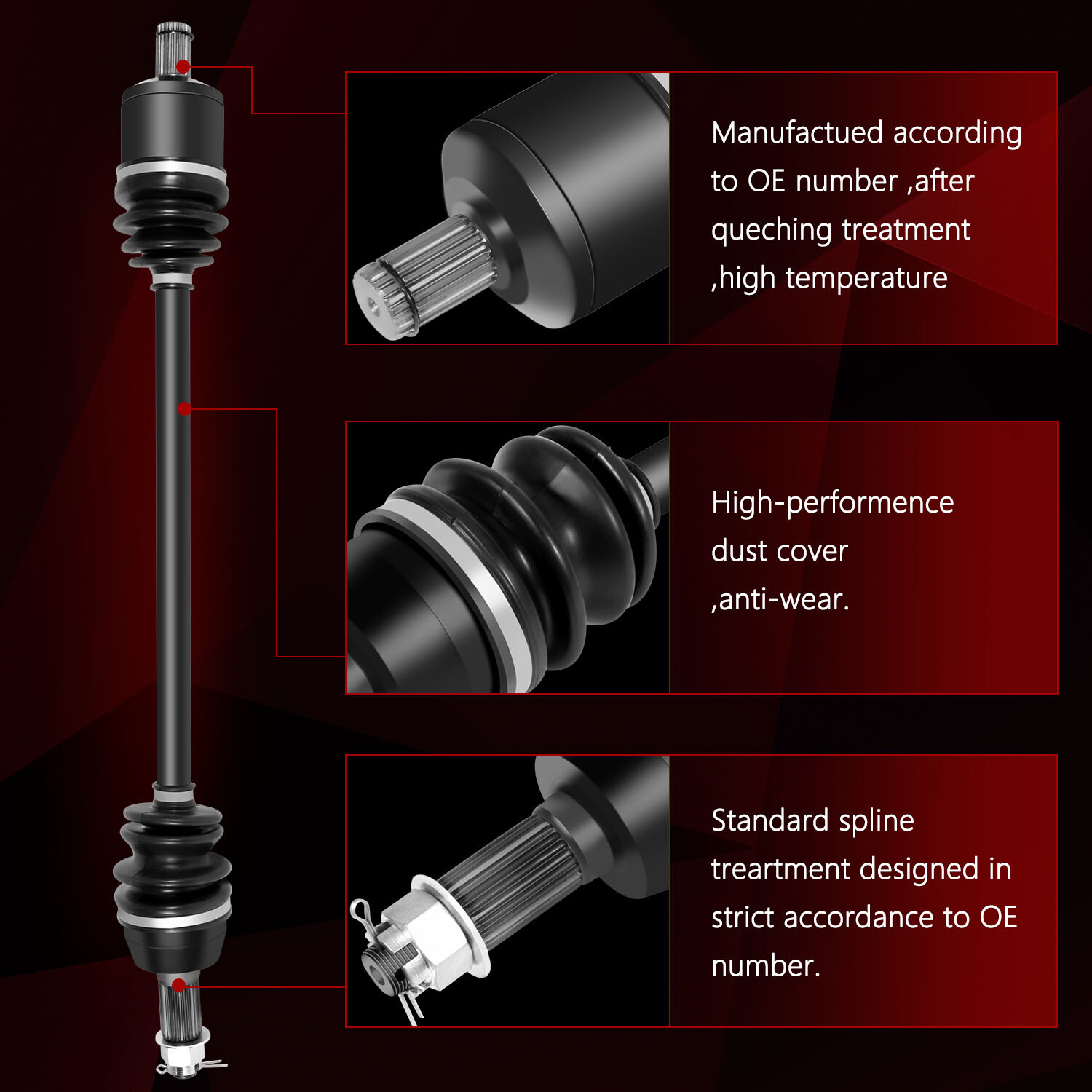 Manufactued according to OE number ,after queching treatment ,high temperature

High-performence dust cover ,anti-wear.

Standard spline treartment designed in strict accordance to OE number.