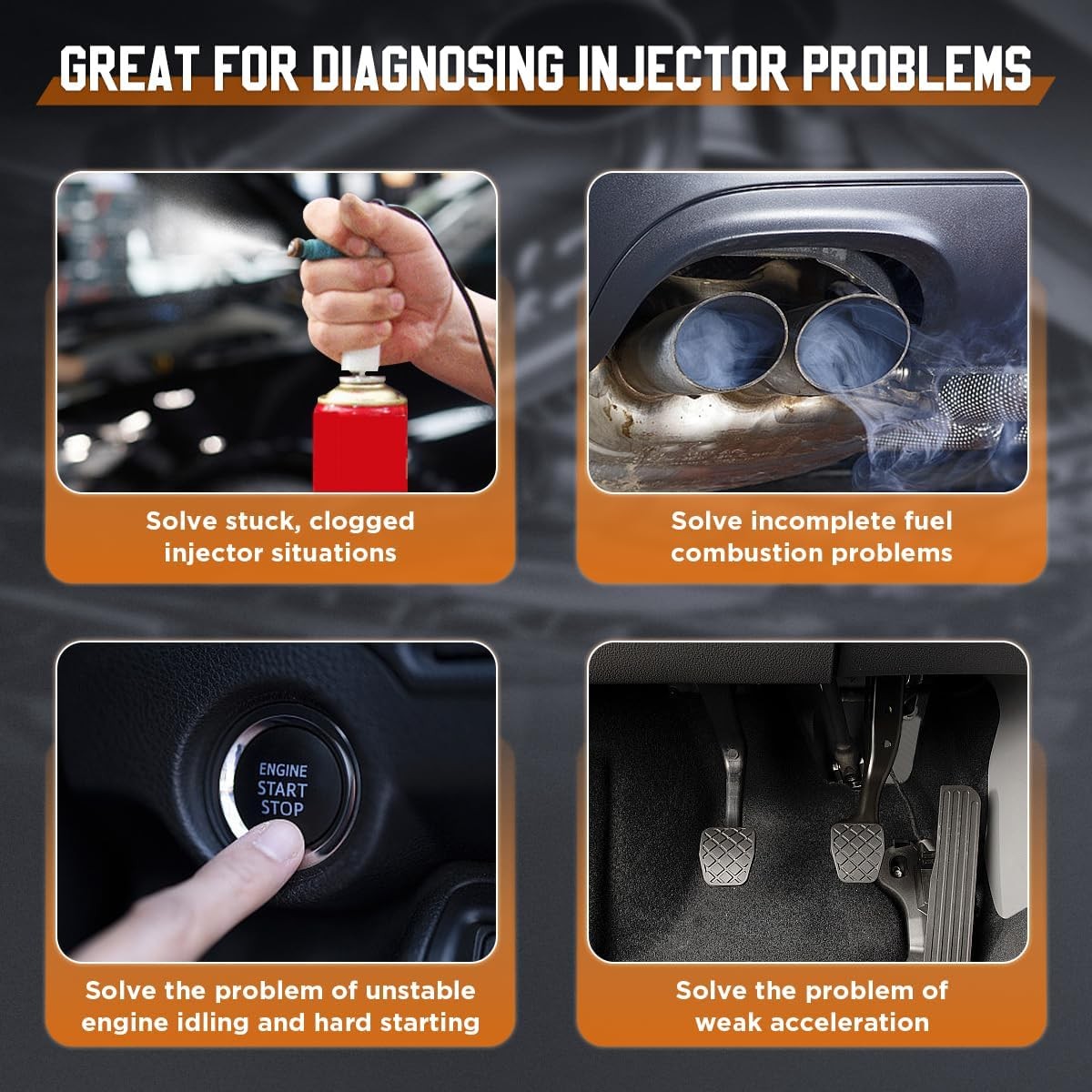 GREAT FOR DIAGNOSING INJECTOR PROBLEMS

Solve stuck, clogged injector situations

Solve incomplete fuel combustion problems

ENGINE
START
STOP

Solve the problem of unstable engine idling and hard starting

Solve the problem of weak acceleration