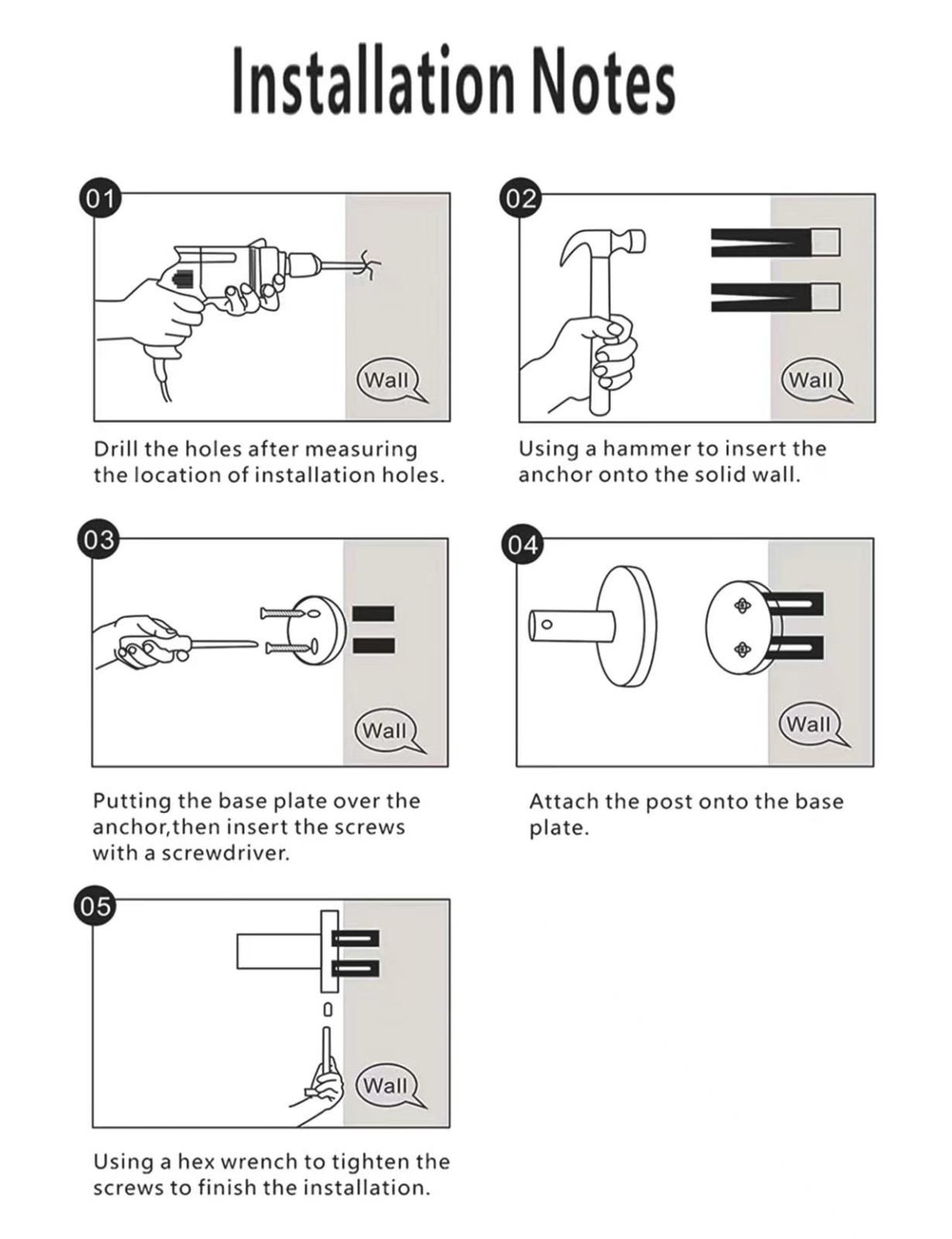 Installation Notes

01

Wall

Drill the holes after measuring the location of installation holes.

02

Wall

Using a hammer to insert the anchor onto the solid wall.

03

Wall

Putting the base plate over the anchor,then insert the screws with a screwdriver.

04

Wall

Attach the post onto the base plate.

05

Wall

Using a hex wrench to tighten the screws to finish the installation.