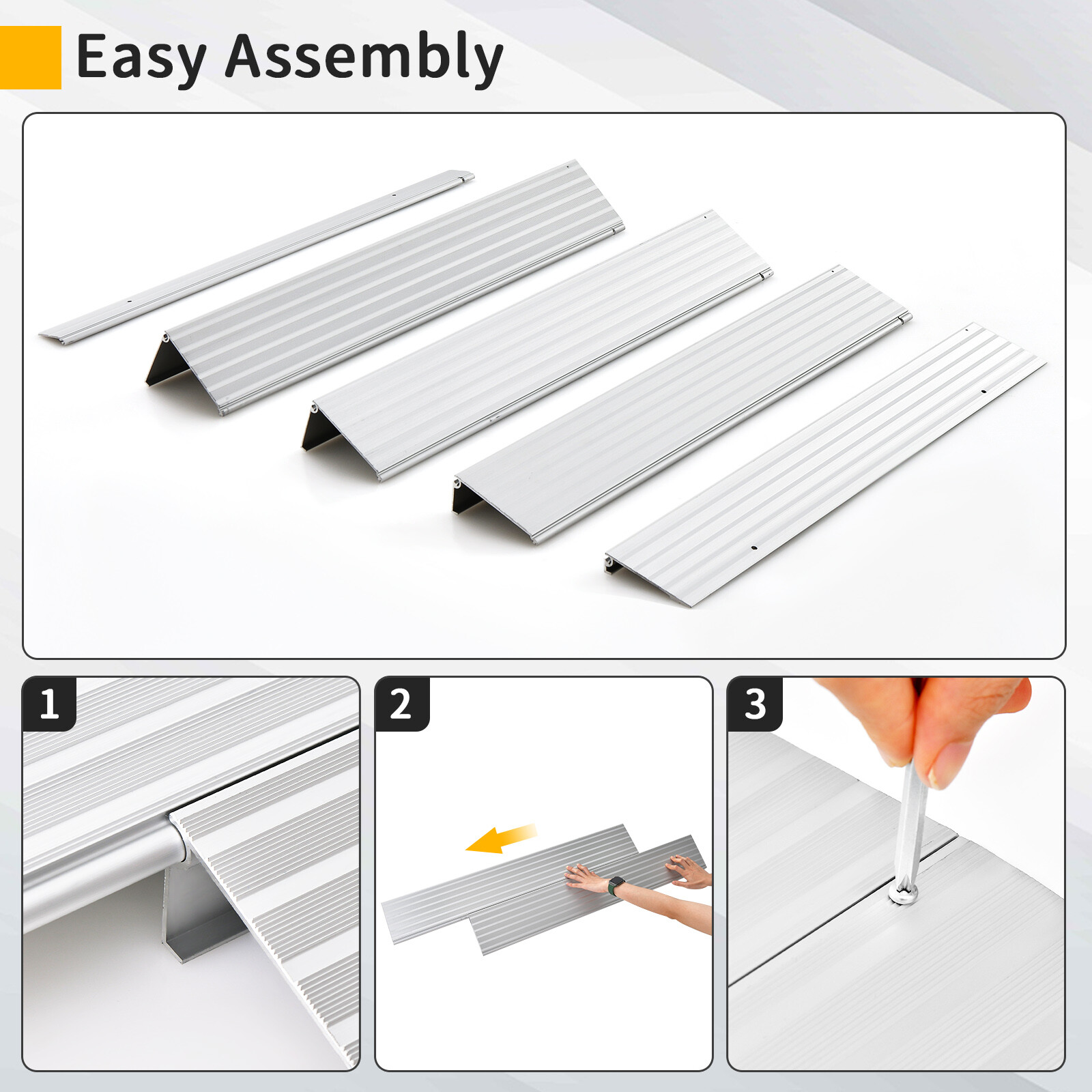 Easy Assembly

1

2

3