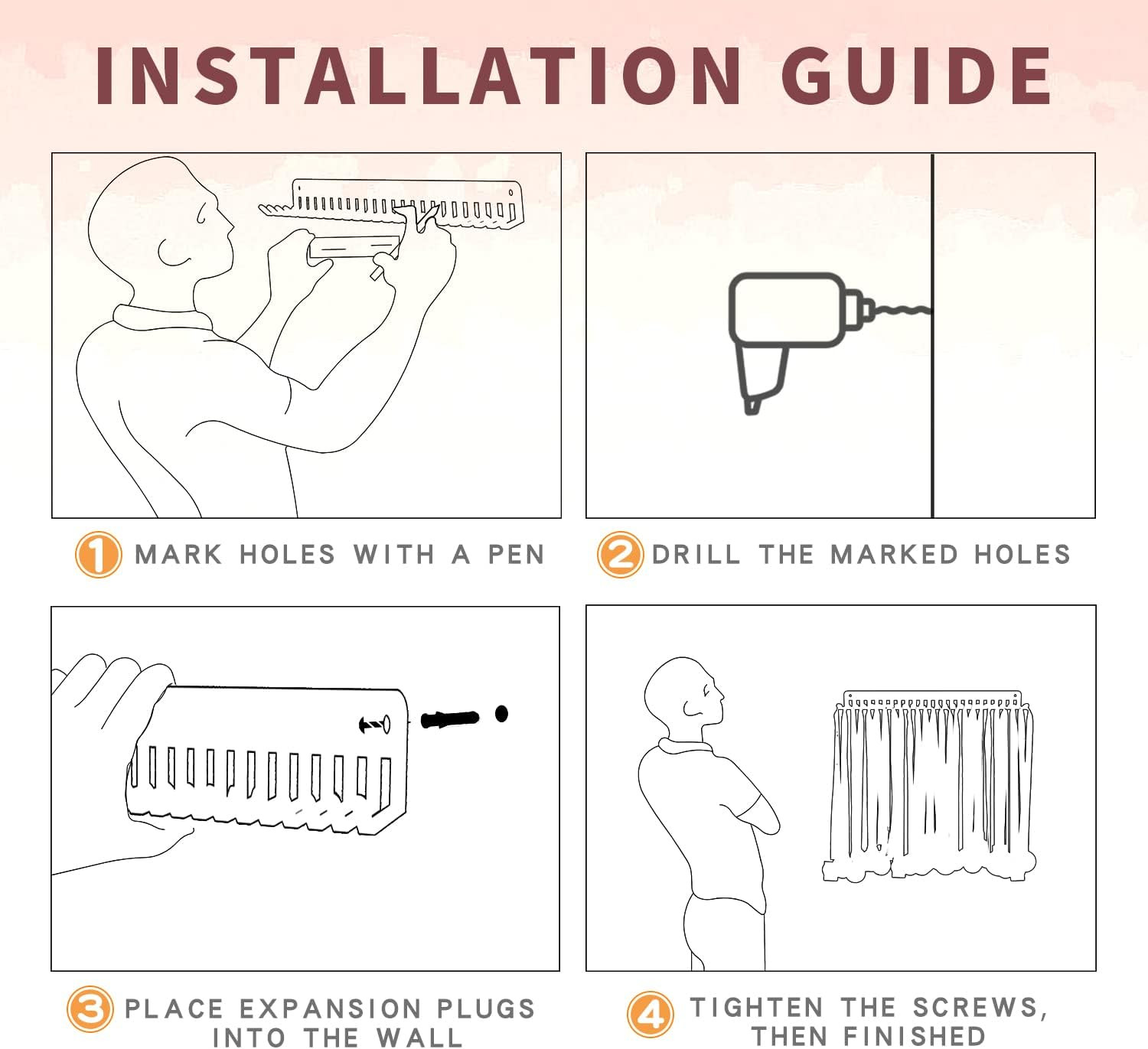 INSTALLATION GUIDE

1 MARK HOLES WITH A PEN

2 DRILL THE MARKED HOLES

3 PLACE EXPANSION PLUGS INTO THE WALL

4 TIGHTEN THE SCREWS, THEN FINISHED