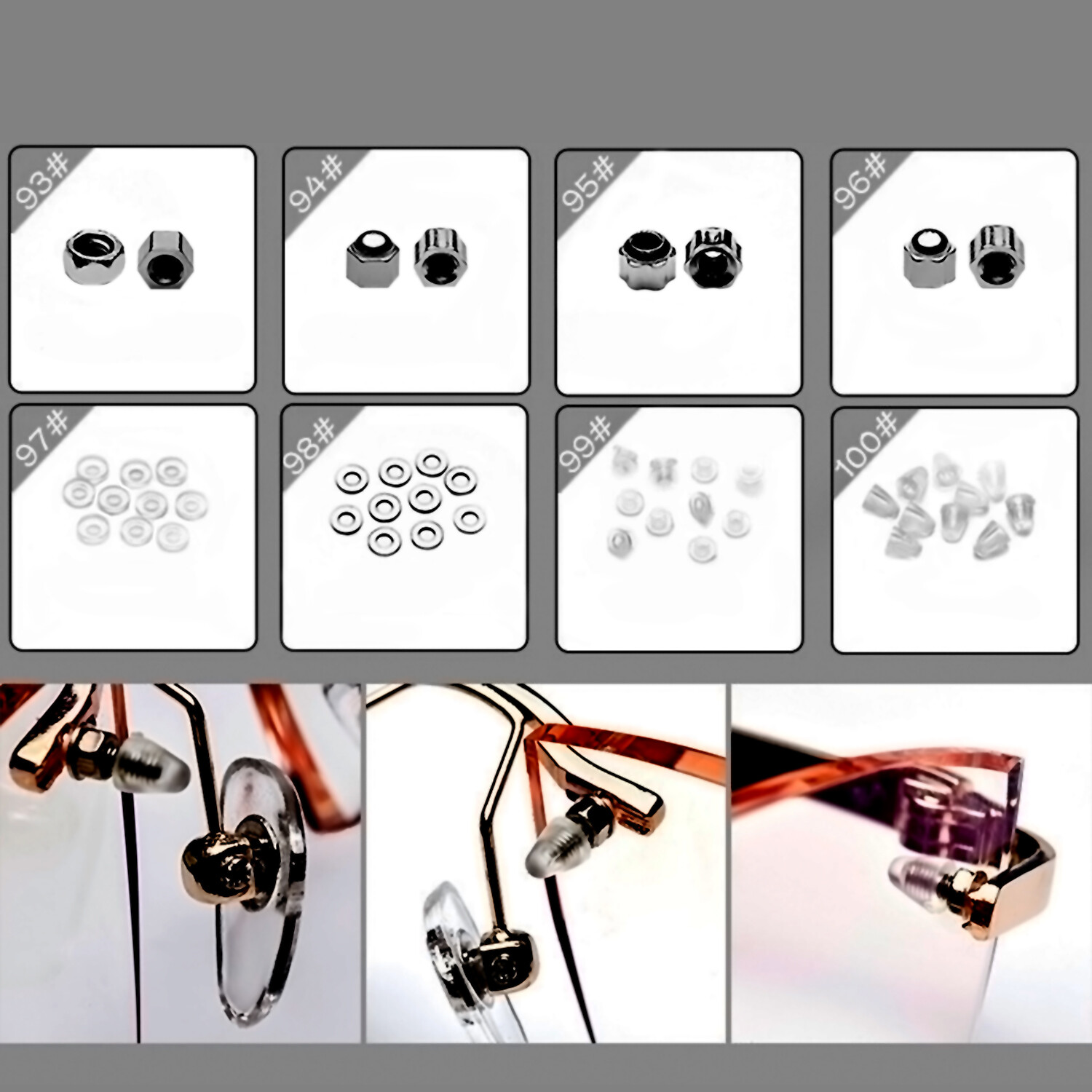 93#

94#

95#

96#

97#

98#

99#

100#