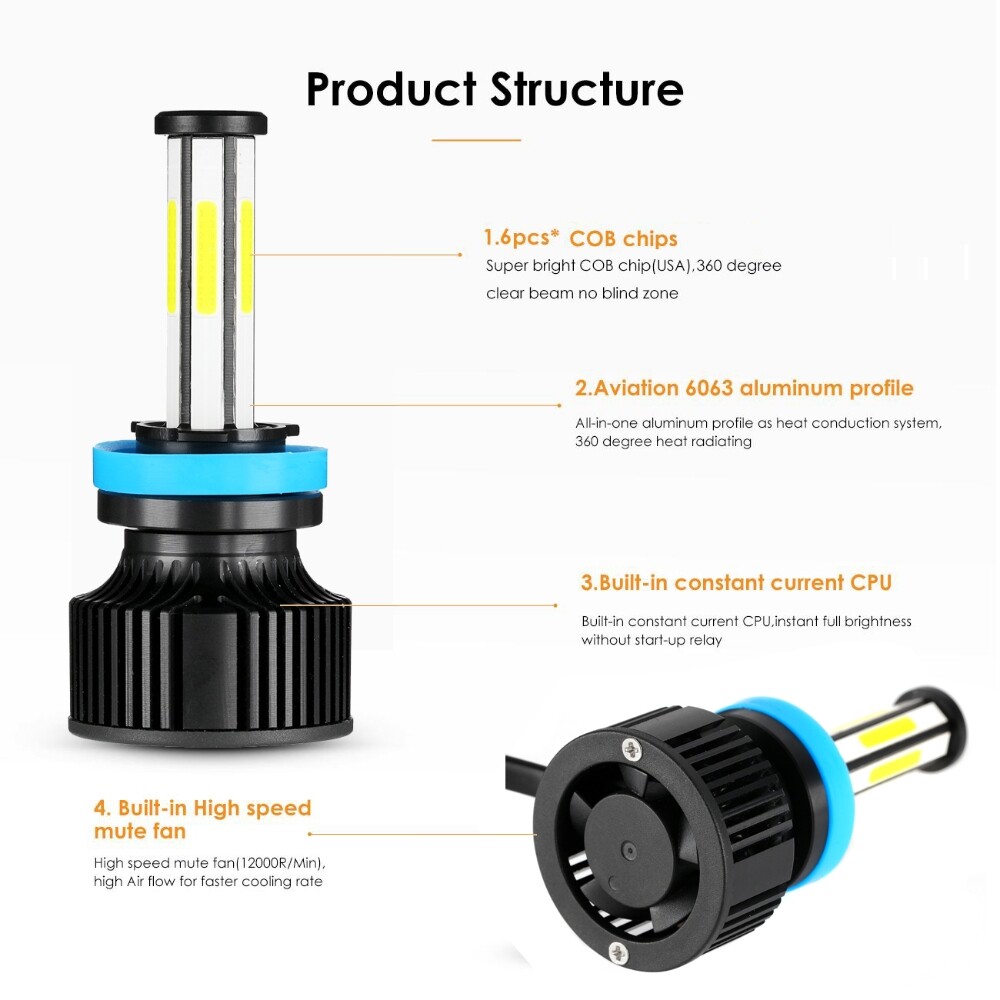 Product Structure

1.6pcs* COB chips
Super bright COB chip(USA),360 degree clear beam no blind zone

2.Aviation 6063 aluminum profile
All-in-one aluminum profile as heat conduction system, 360 degree heat radiating

3.Built-in constant current CPU
Built-in constant current CPU,instant full brightness without start-up relay

4. Built-in High speed mute fan
High speed mute fan(12000R/Min), high Air flow for faster cooling rate