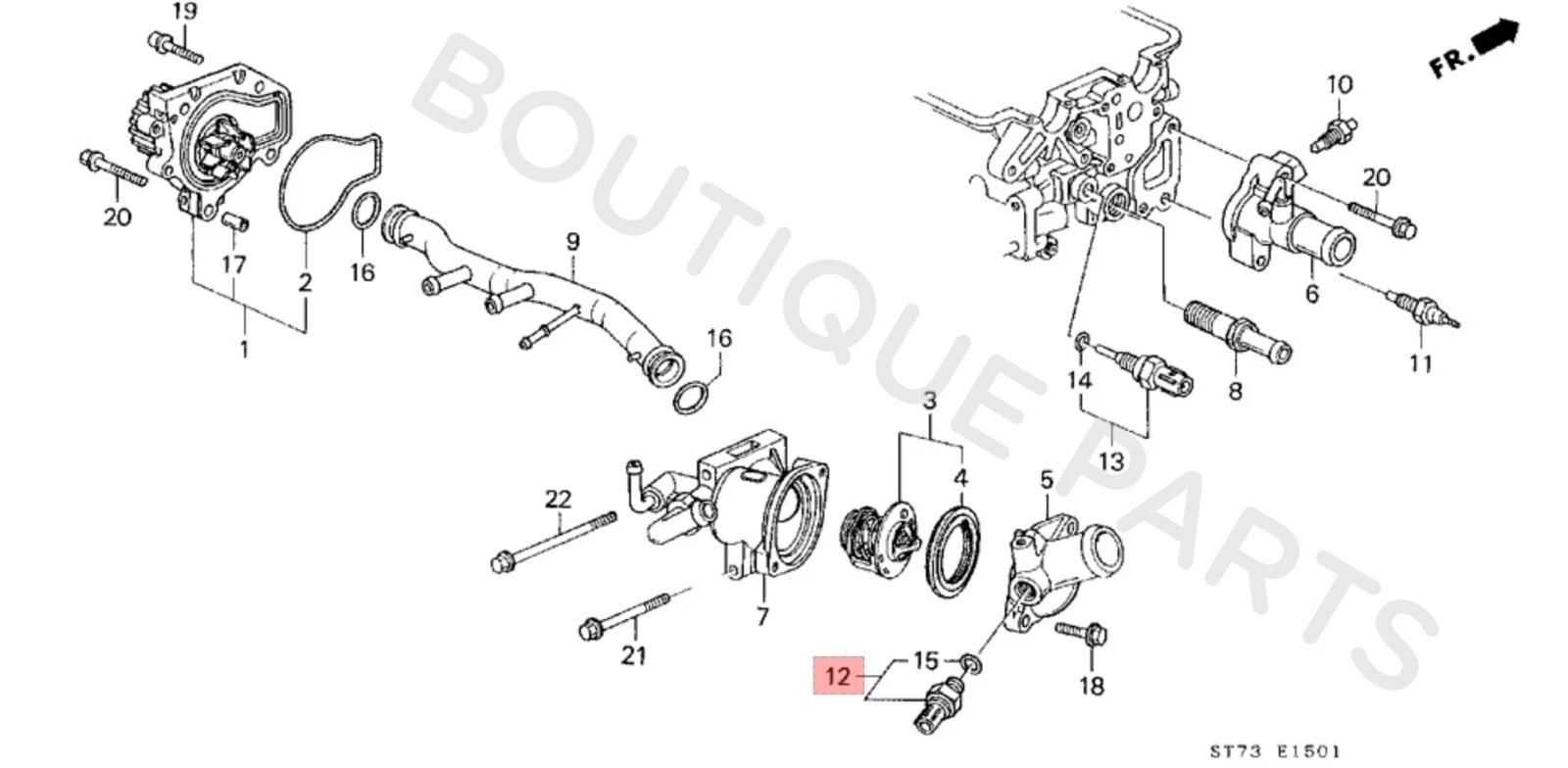 BOUTIQUE PARTS

FR.

19
20
17
2
1
16
9
16
10
20
6
11
8
14
13
3
4
5
22
7
21
12
15
18

ST73 E1501