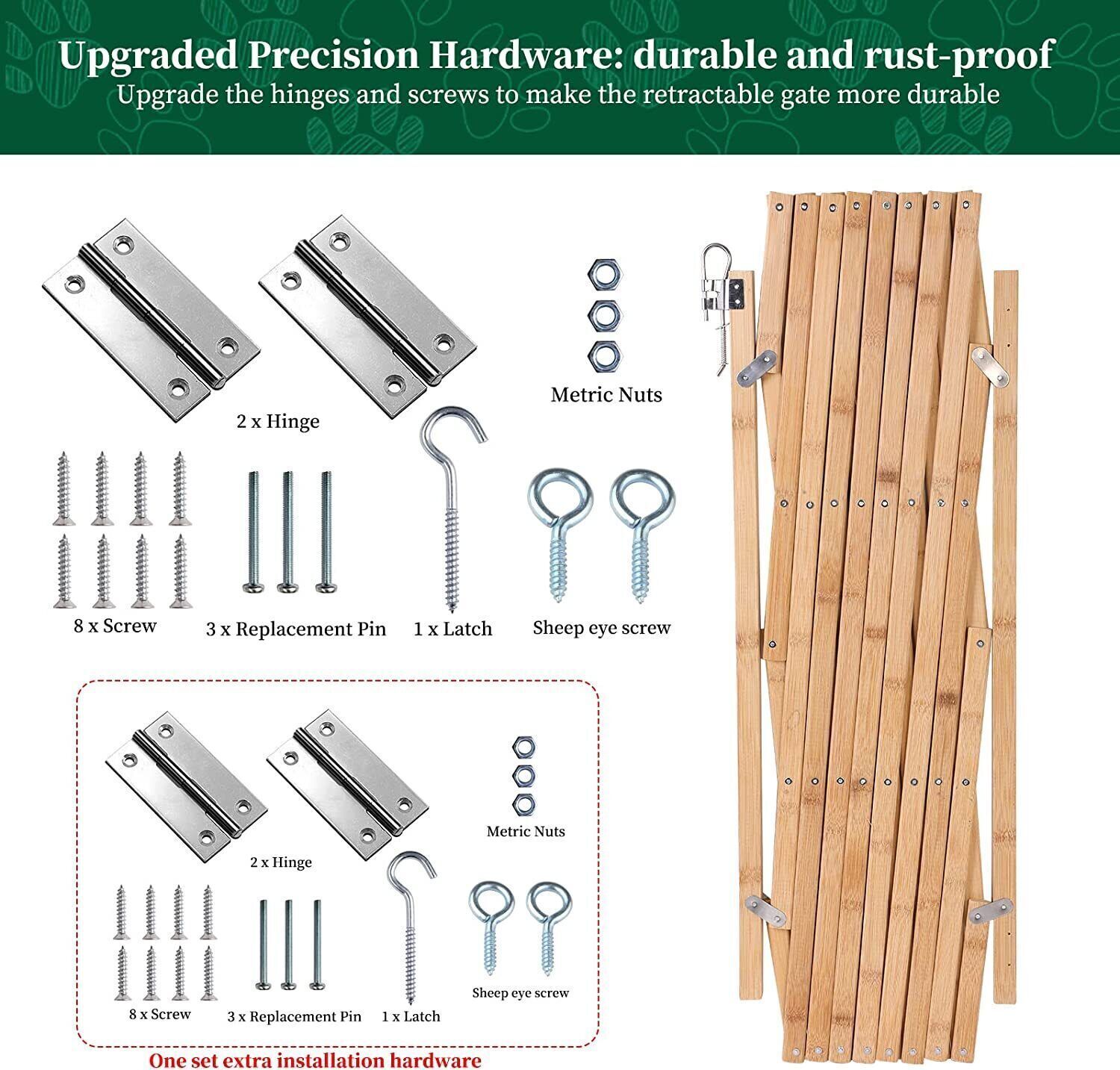 Upgraded Precision Hardware: durable and rust-proof
Upgrade the hinges and screws to make the retractable gate more durable

Metric Nuts

2 x Hinge

8 x Screw

3 x Replacement Pin

1 x Latch

Sheep eye screw

Metric Nuts

2 x Hinge

8 x Screw

3 x Replacement Pin

1 x Latch

Sheep eye screw

One set extra installation hardware