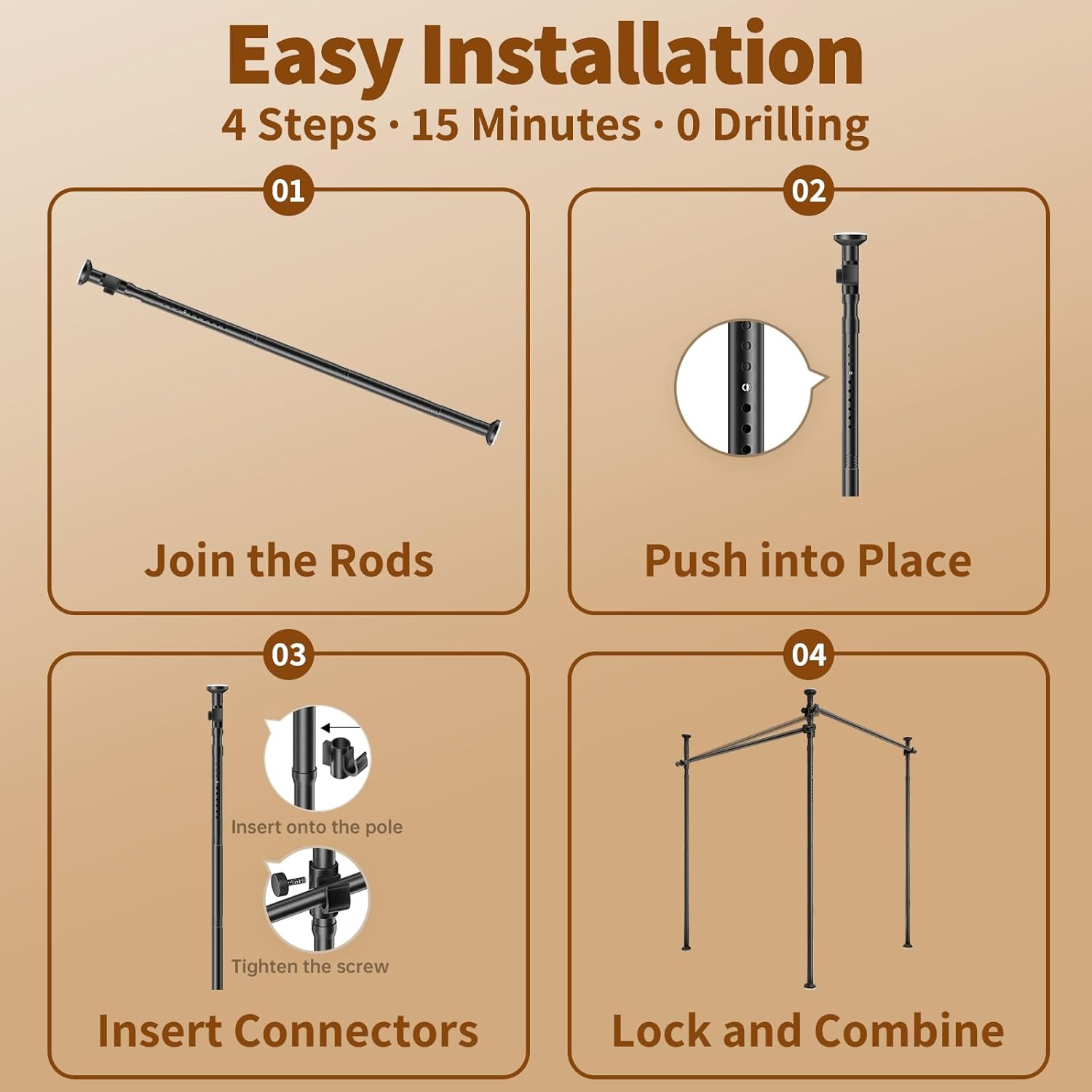 Easy Installation

4 Steps · 15 Minutes · 0 Drilling

01

Join the Rods

02

Push into Place

03

Insert onto the pole

Tighten the screw

Insert Connectors

04

Lock and Combine