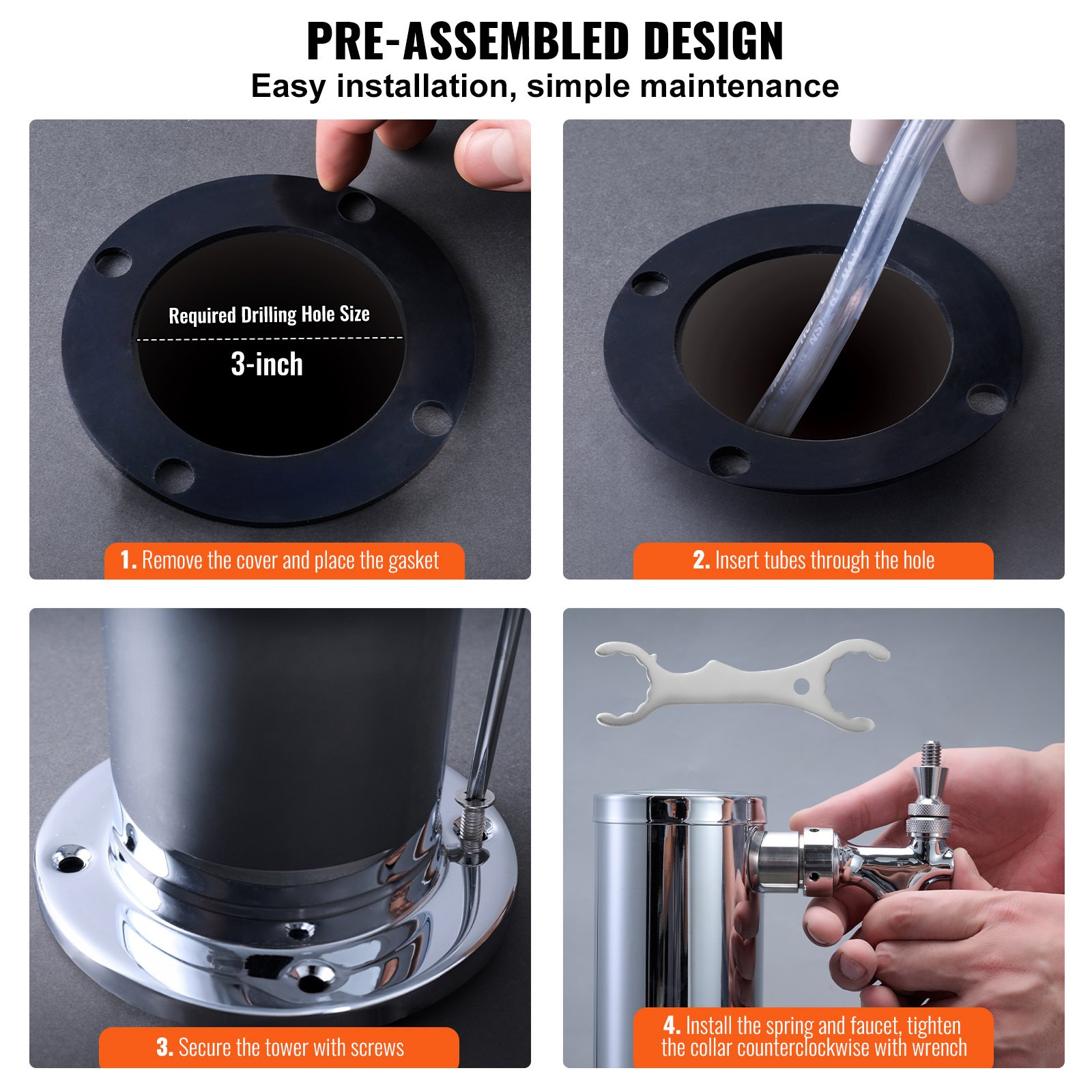 PRE-ASSEMBLED DESIGN
Easy installation, simple maintenance

Required Drilling Hole Size
3-inch

1. Remove the cover and place the gasket

2. Insert tubes through the hole

3. Secure the tower with screws

4. Install the spring and faucet, tighten the collar counterclockwise with wrench