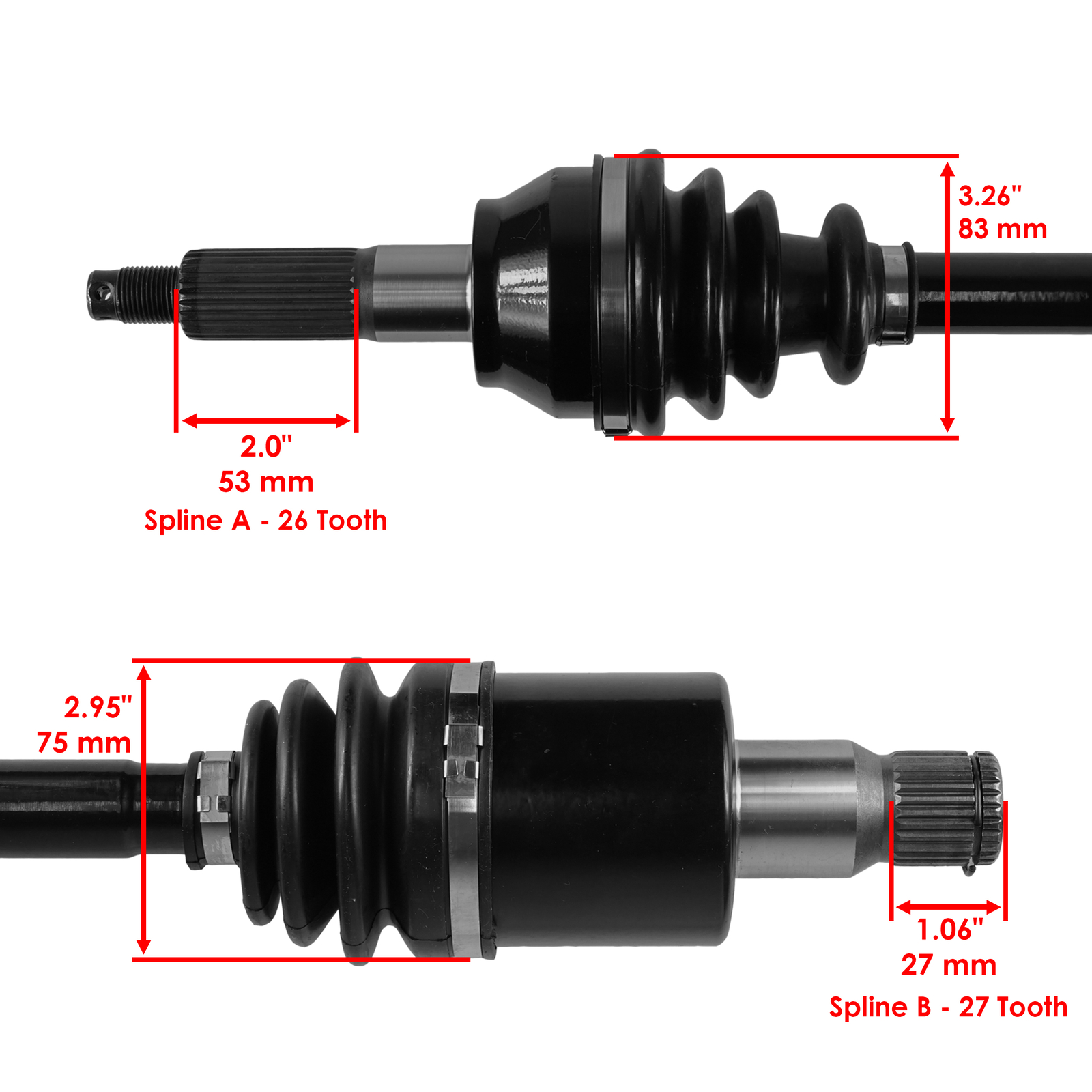 3.26"
83 mm

2.0"
53 mm
Spline A - 26 Tooth

2.95"
75 mm

1.06"
27 mm
Spline B - 27 Tooth