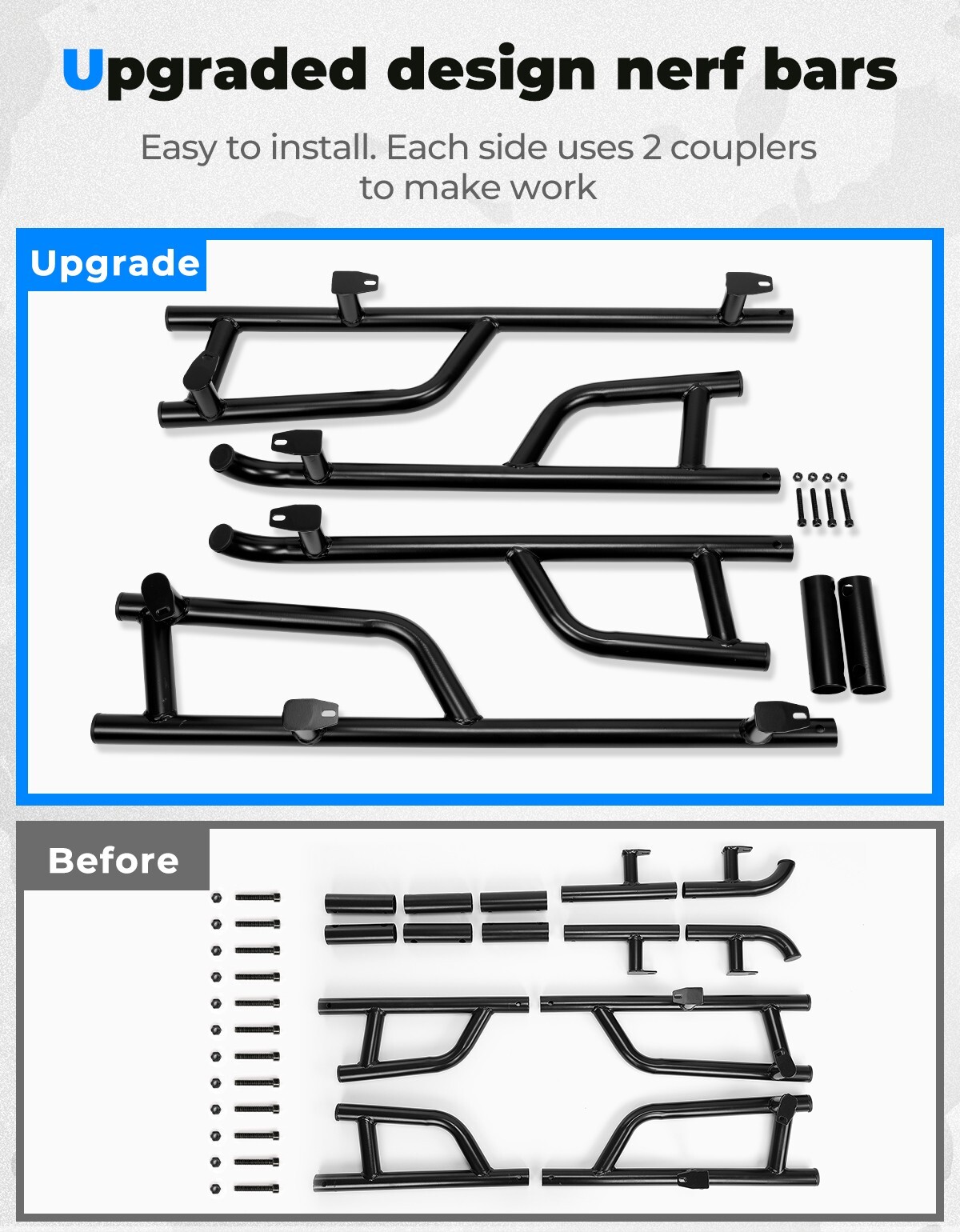 Upgraded design nerf bars

Easy to install. Each side uses 2 couplers to make work

Upgrade

Before