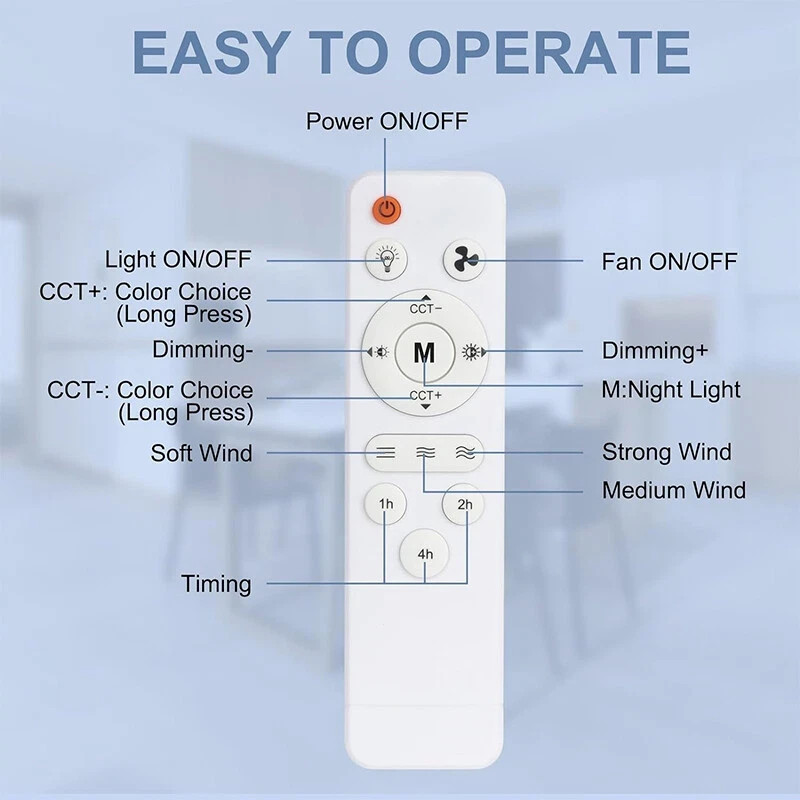 EASY TO OPERATE

Power ON/OFF

Light ON/OFF

Fan ON/OFF

CCT+: Color Choice (Long Press)

CCT−

Dimming-

M

Dimming+

CCT-: Color Choice (Long Press)

CCT+

M:Night Light

Soft Wind

Strong Wind

Medium Wind

1h

2h

4h

Timing