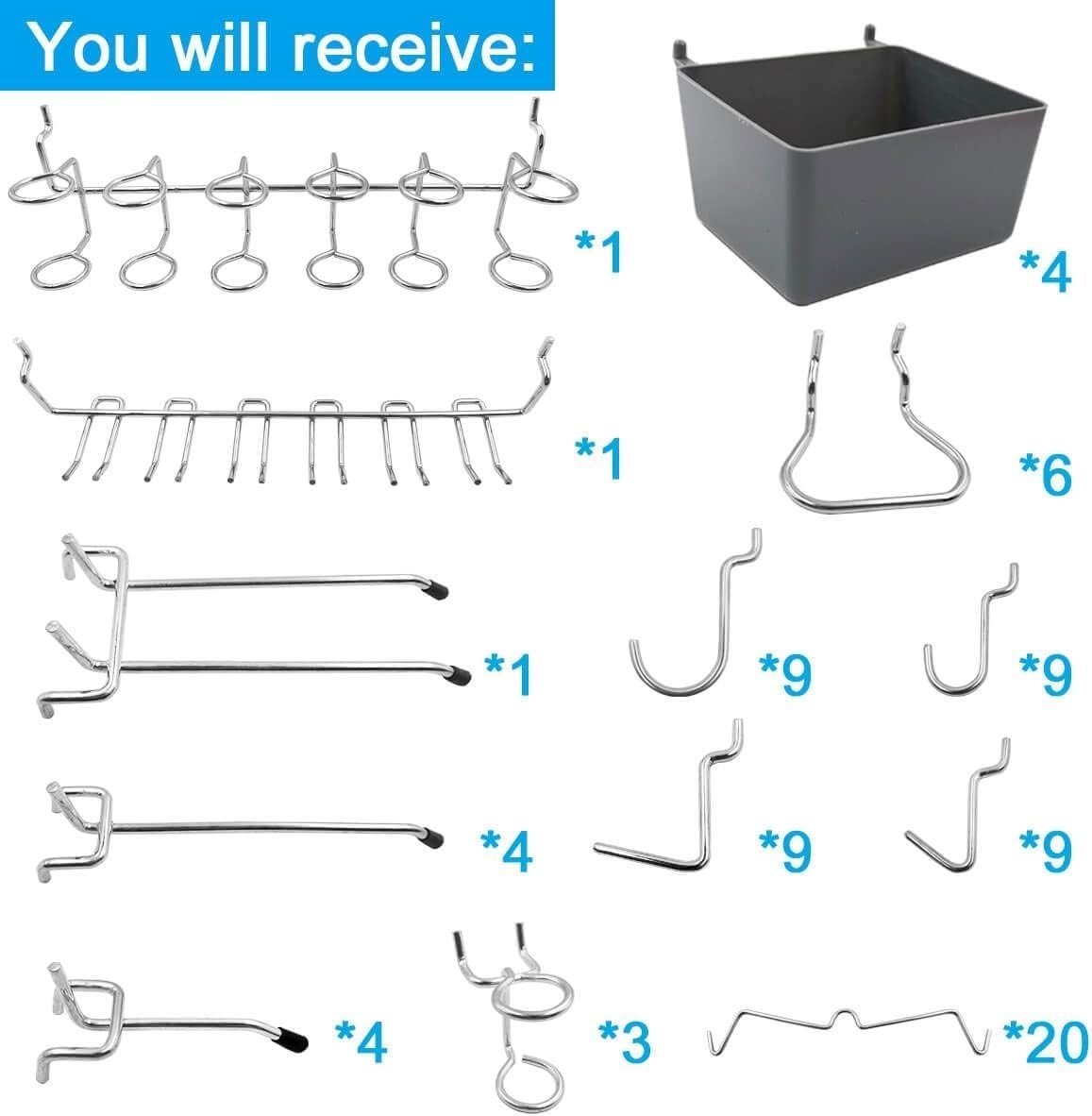 You will receive:

*1

*4

*1

*6

*1

*9

*9

*4

*9

*9

*4

*3

*20