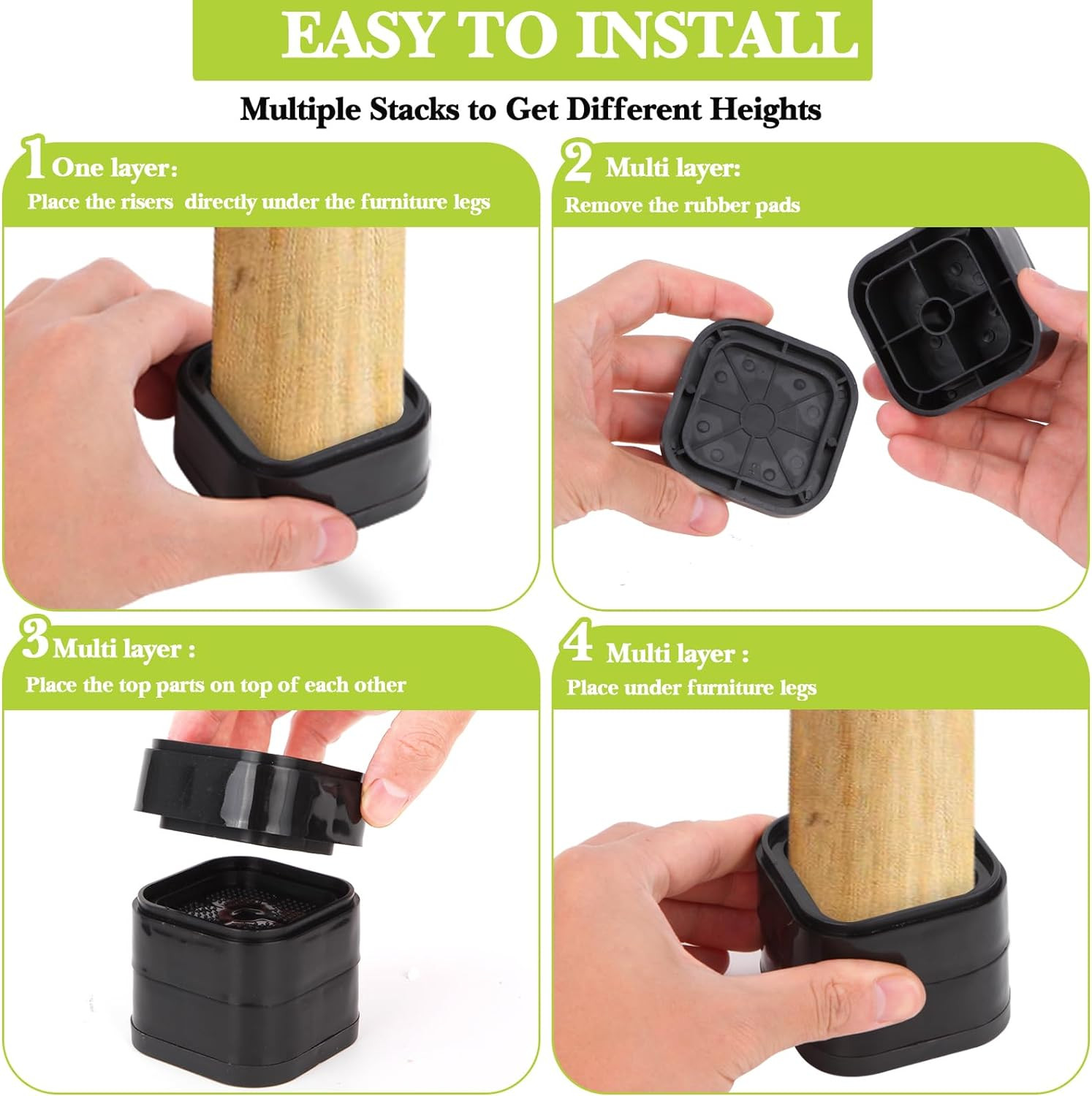 EASY TO INSTALL

Multiple Stacks to Get Different Heights

1 One layer:
Place the risers directly under the furniture legs

2 Multi layer:
Remove the rubber pads

3 Multi layer :
Place the top parts on top of each other

4 Multi layer :
Place under furniture legs