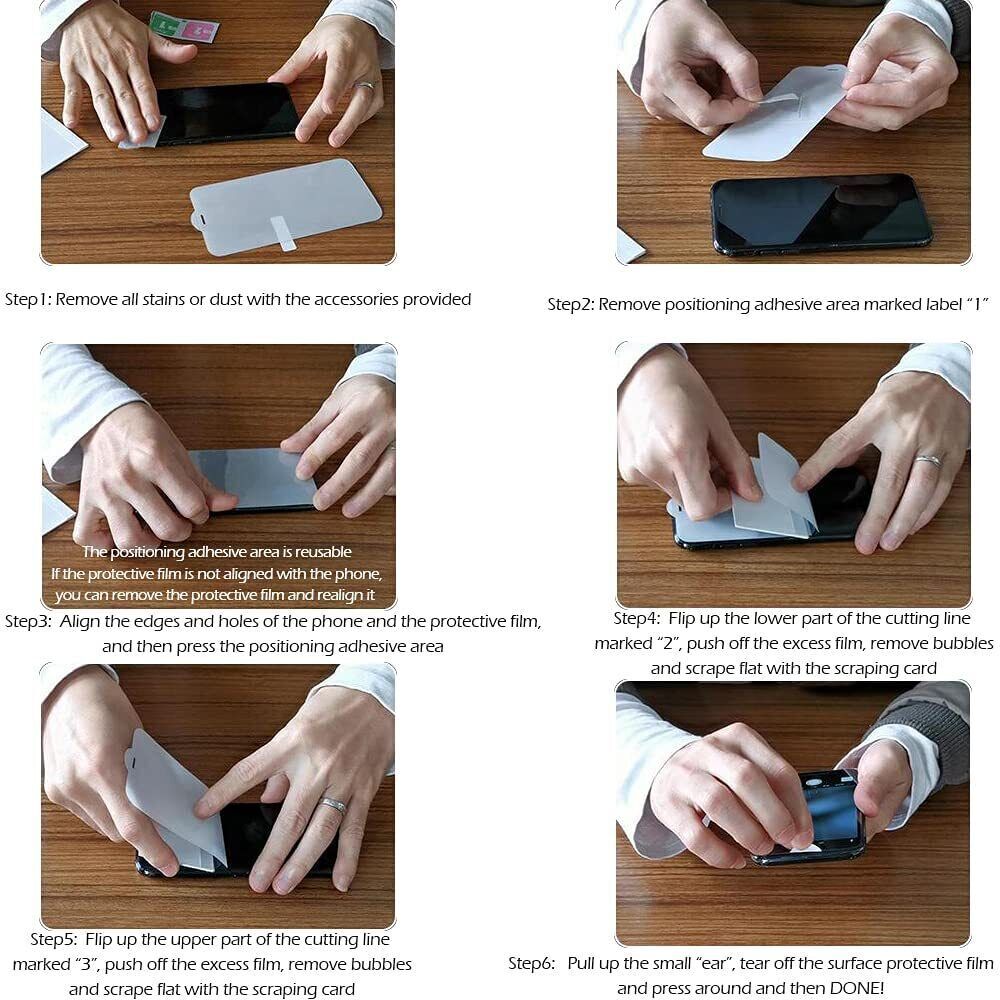 Step1: Remove all stains or dust with the accessories provided

Step2: Remove positioning adhesive area marked label "1"

The positioning adhesive area is reusable
If the protective film is not aligned with the phone, you can remove the protective film and realign it

Step3: Align the edges and holes of the phone and the protective film, and then press the positioning adhesive area

Step4: Flip up the lower part of the cutting line marked "2", push off the excess film, remove bubbles and scrape flat with the scraping card

Step5: Flip up the upper part of the cutting line marked "3", push off the excess film, remove bubbles and scrape flat with the scraping card

Step6: Pull up the small "ear", tear off the surface protective film and press around and then DONE!