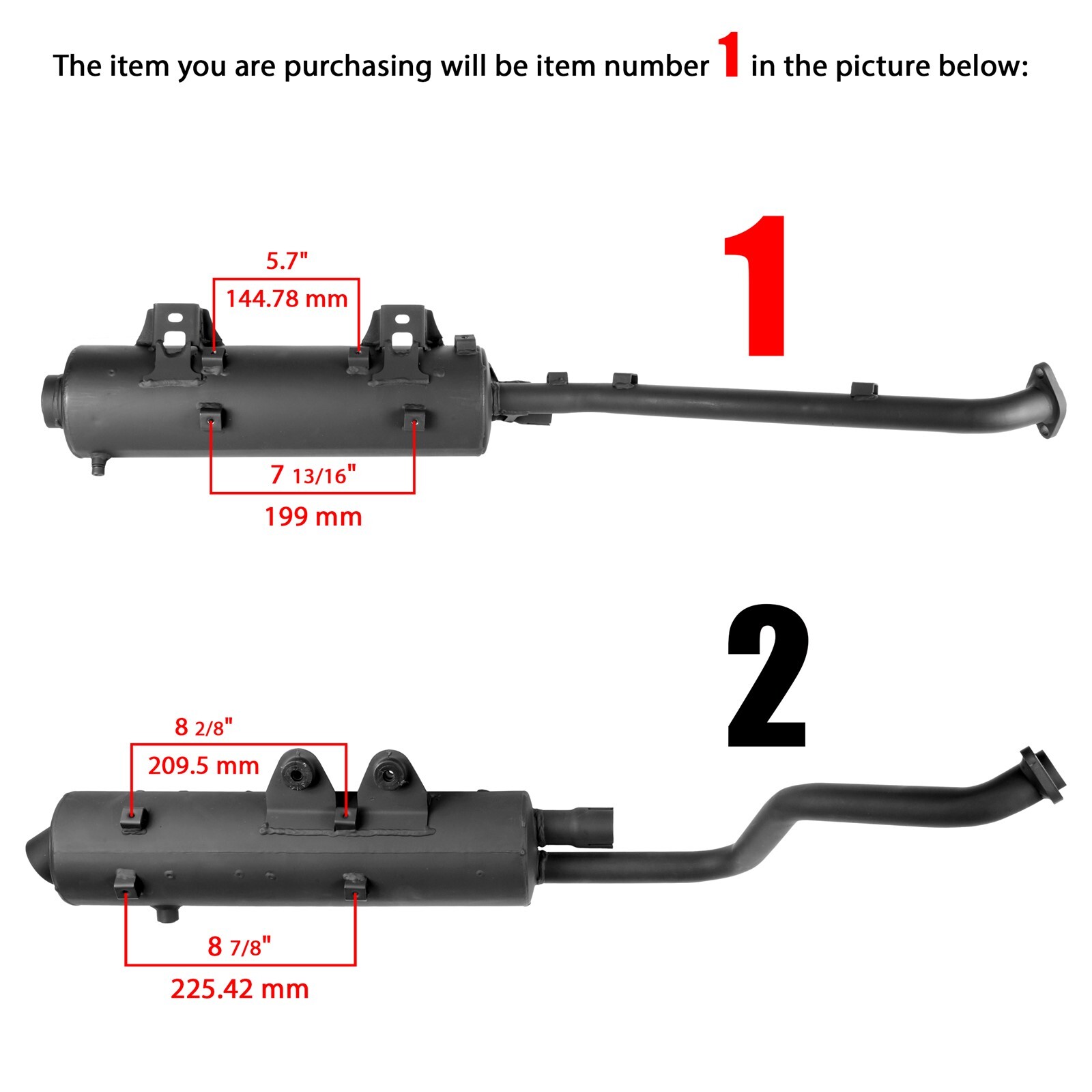 The item you are purchasing will be item number 1 in the picture below:

1

5.7"

144.78 mm

7 13/16"

199 mm

2

8 2/8"

209.5 mm

8 7/8"

225.42 mm