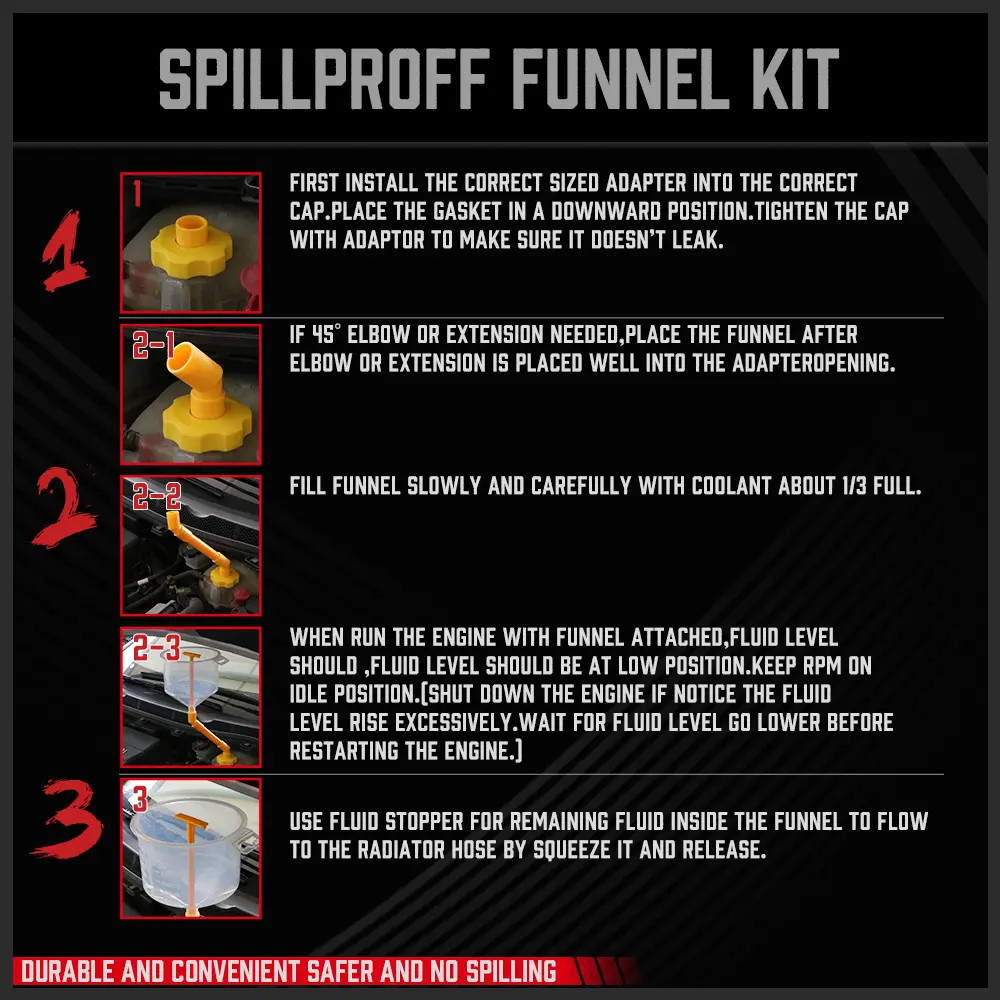 SPILLPROFF FUNNEL KIT

1

1

FIRST INSTALL THE CORRECT SIZED ADAPTER INTO THE CORRECT CAP.PLACE THE GASKET IN A DOWNWARD POSITION.TIGHTEN THE CAP WITH ADAPTOR TO MAKE SURE IT DOESN'T LEAK.

2-1

IF 45° ELBOW OR EXTENSION NEEDED,PLACE THE FUNNEL AFTER ELBOW OR EXTENSION IS PLACED WELL INTO THE ADAPTEROPENING.

2

2-2

FILL FUNNEL SLOWLY AND CAREFULLY WITH COOLANT ABOUT 1/3 FULL.

2-3

WHEN RUN THE ENGINE WITH FUNNEL ATTACHED,FLUID LEVEL SHOULD ,FLUID LEVEL SHOULD BE AT LOW POSITION.KEEP RPM ON IDLE POSITION.(SHUT DOWN THE ENGINE IF NOTICE THE FLUID LEVEL RISE EXCESSIVELY.WAIT FOR FLUID LEVEL GO LOWER BEFORE RESTARTING THE ENGINE.)

3

3

USE FLUID STOPPER FOR REMAINING FLUID INSIDE THE FUNNEL TO FLOW TO THE RADIATOR HOSE BY SQUEEZE IT AND RELEASE.

DURABLE AND CONVENIENT SAFER AND NO SPILLING