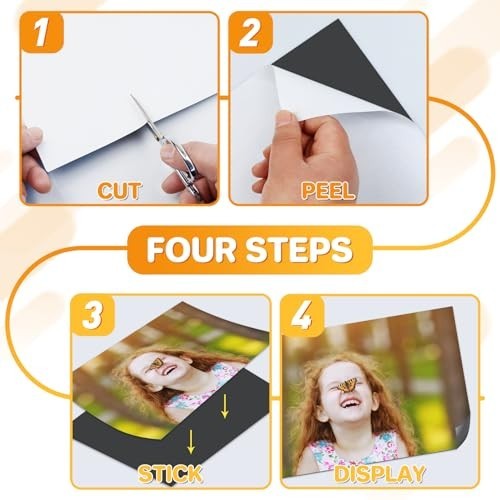 1

CUT

2

PEEL

FOUR STEPS

3

STICK

4

DISPLAY