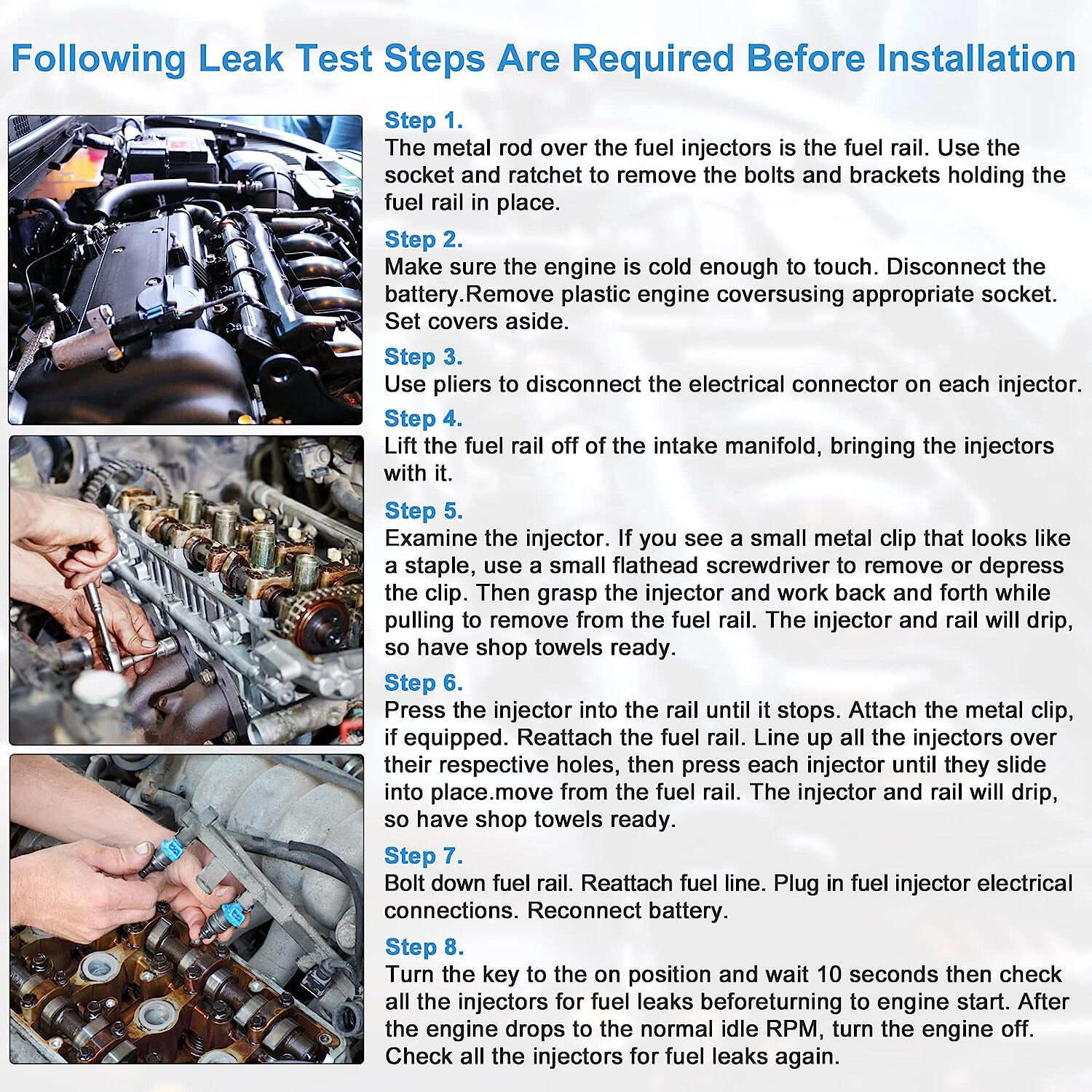 Following Leak Test Steps Are Required Before Installation

Step 1.
The metal rod over the fuel injectors is the fuel rail. Use the socket and ratchet to remove the bolts and brackets holding the fuel rail in place.

Step 2.
Make sure the engine is cold enough to touch. Disconnect the battery.Remove plastic engine coversusing appropriate socket. Set covers aside.

Step 3.
Use pliers to disconnect the electrical connector on each injector.

Step 4.
Lift the fuel rail off of the intake manifold, bringing the injectors with it.

Step 5.
Examine the injector. If you see a small metal clip that looks like a staple, use a small flathead screwdriver to remove or depress the clip. Then grasp the injector and work back and forth while pulling to remove from the fuel rail. The injector and rail will drip, so have shop towels ready.

Step 6.
Press the injector into the rail until it stops. Attach the metal clip, if equipped. Reattach the fuel rail. Line up all the injectors over their respective holes, then press each injector until they slide into place.move from the fuel rail. The injector and rail will drip, so have shop towels ready.

Step 7.
Bolt down fuel rail. Reattach fuel line. Plug in fuel injector electrical connections. Reconnect battery.

Step 8.
Turn the key to the on position and wait 10 seconds then check all the injectors for fuel leaks beforeturning to engine start. After the engine drops to the normal idle RPM, turn the engine off. Check all the injectors for fuel leaks again.