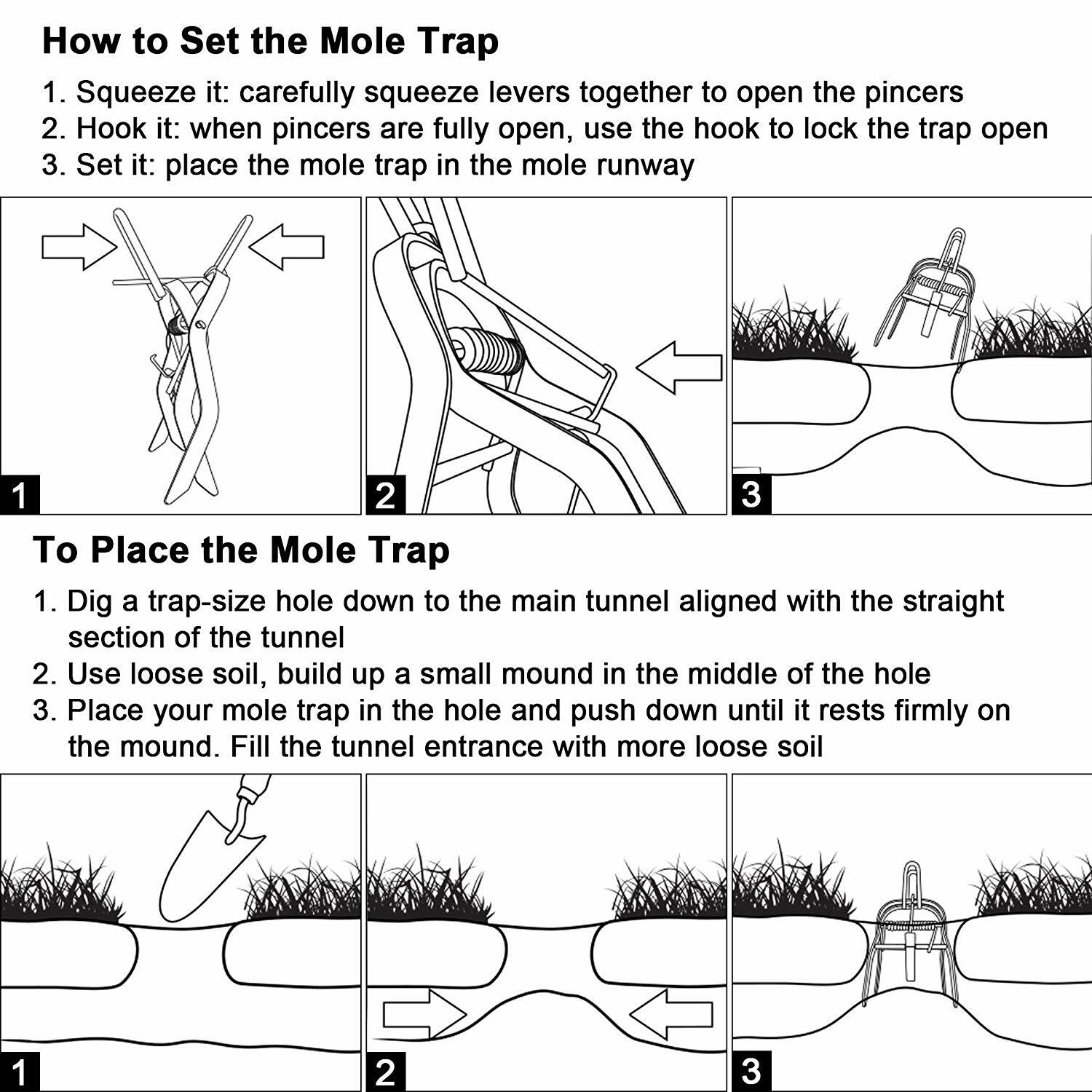 How to Set the Mole Trap

1. Squeeze it: carefully squeeze levers together to open the pincers
2. Hook it: when pincers are fully open, use the hook to lock the trap open
3. Set it: place the mole trap in the mole runway

1

2

3

To Place the Mole Trap

1. Dig a trap-size hole down to the main tunnel aligned with the straight section of the tunnel
2. Use loose soil, build up a small mound in the middle of the hole
3. Place your mole trap in the hole and push down until it rests firmly on the mound. Fill the tunnel entrance with more loose soil

1

2

3