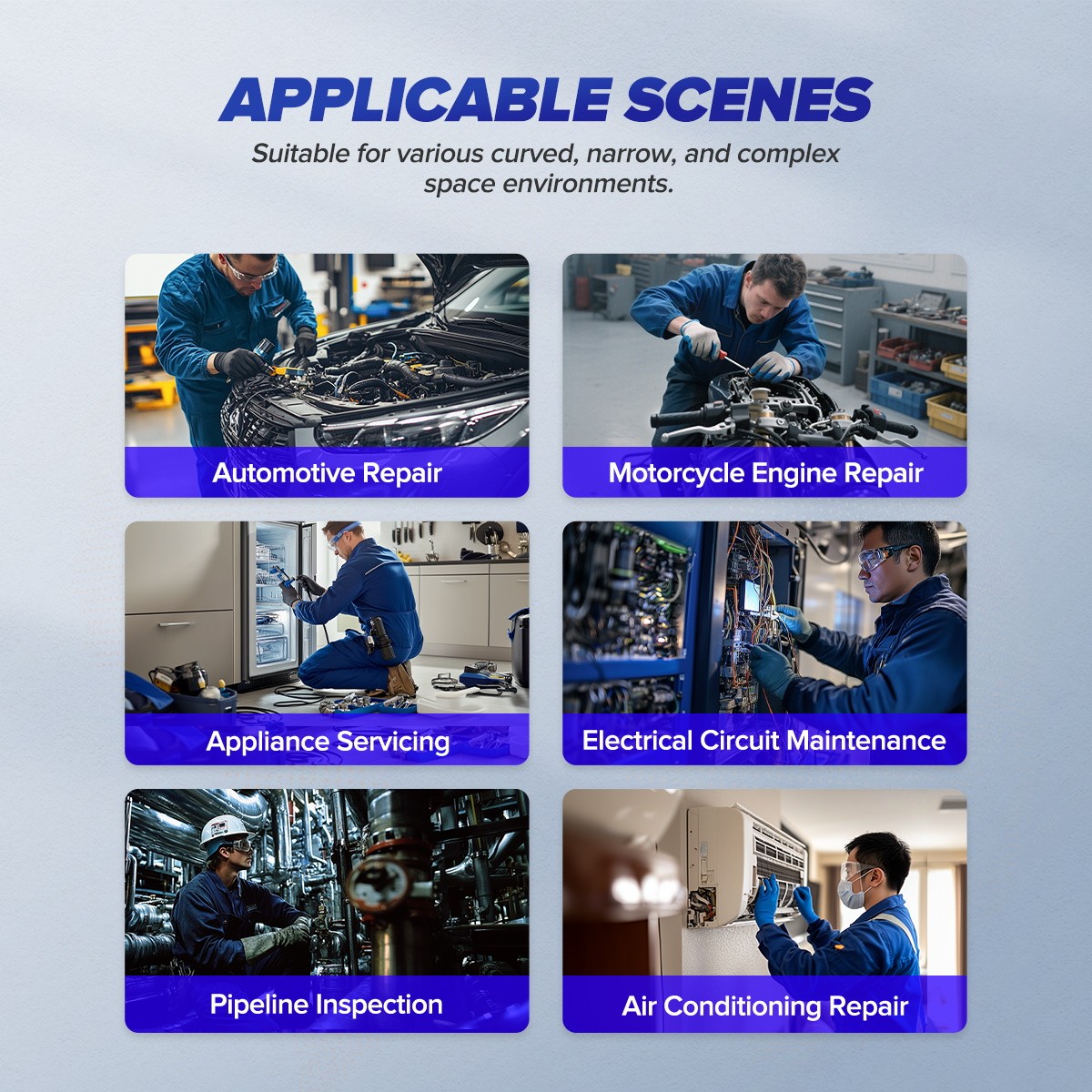 APPLICABLE SCENES

Suitable for various curved, narrow, and complex space environments.

Automotive Repair

Motorcycle Engine Repair

Appliance Servicing

Electrical Circuit Maintenance

Pipeline Inspection

Air Conditioning Repair