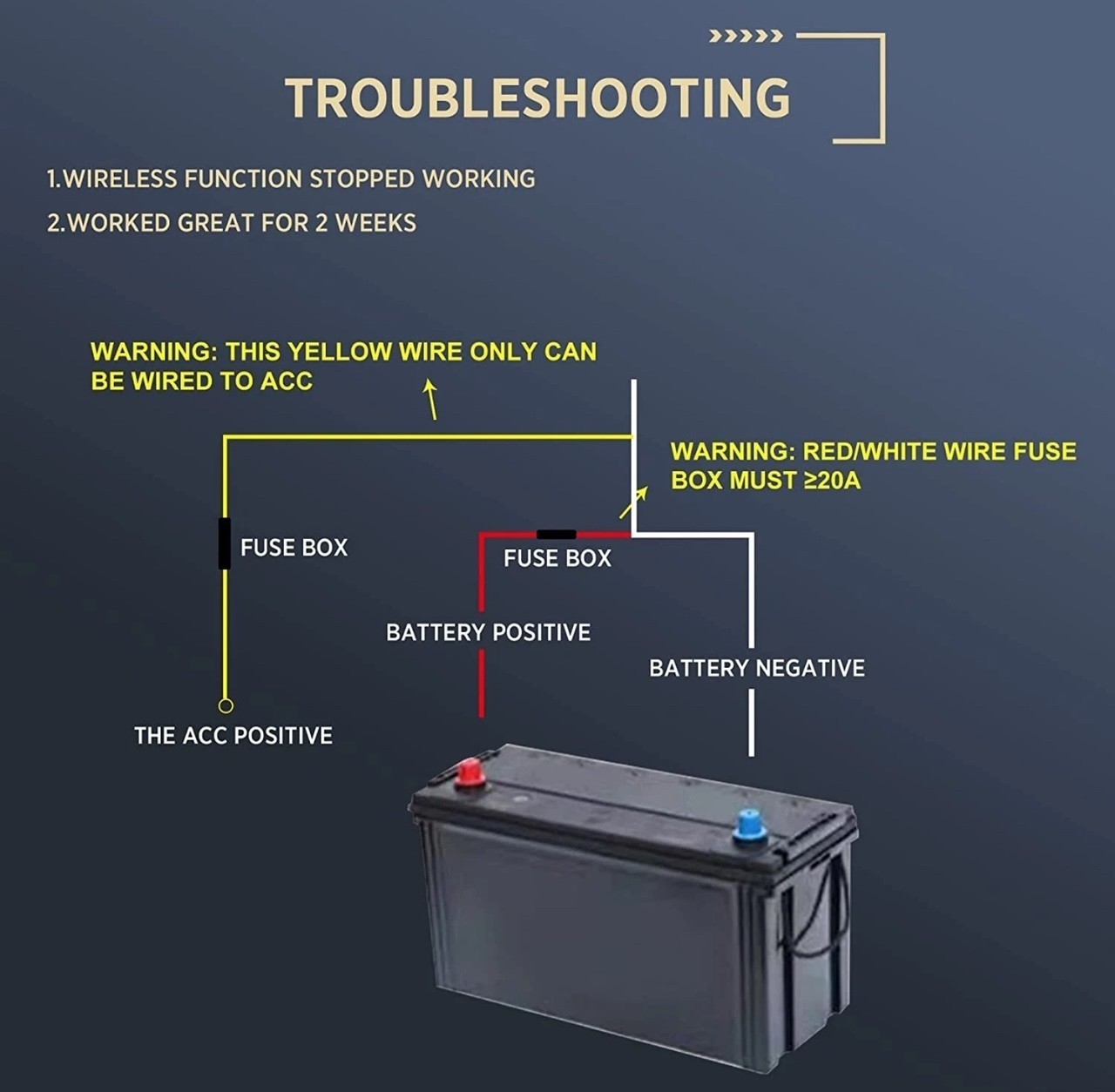 TROUBLESHOOTING

1.WIRELESS FUNCTION STOPPED WORKING

2.WORKED GREAT FOR 2 WEEKS

WARNING: THIS YELLOW WIRE ONLY CAN BE WIRED TO ACC

WARNING: RED/WHITE WIRE FUSE BOX MUST ≥20A

FUSE BOX

FUSE BOX

BATTERY POSITIVE

BATTERY NEGATIVE

THE ACC POSITIVE