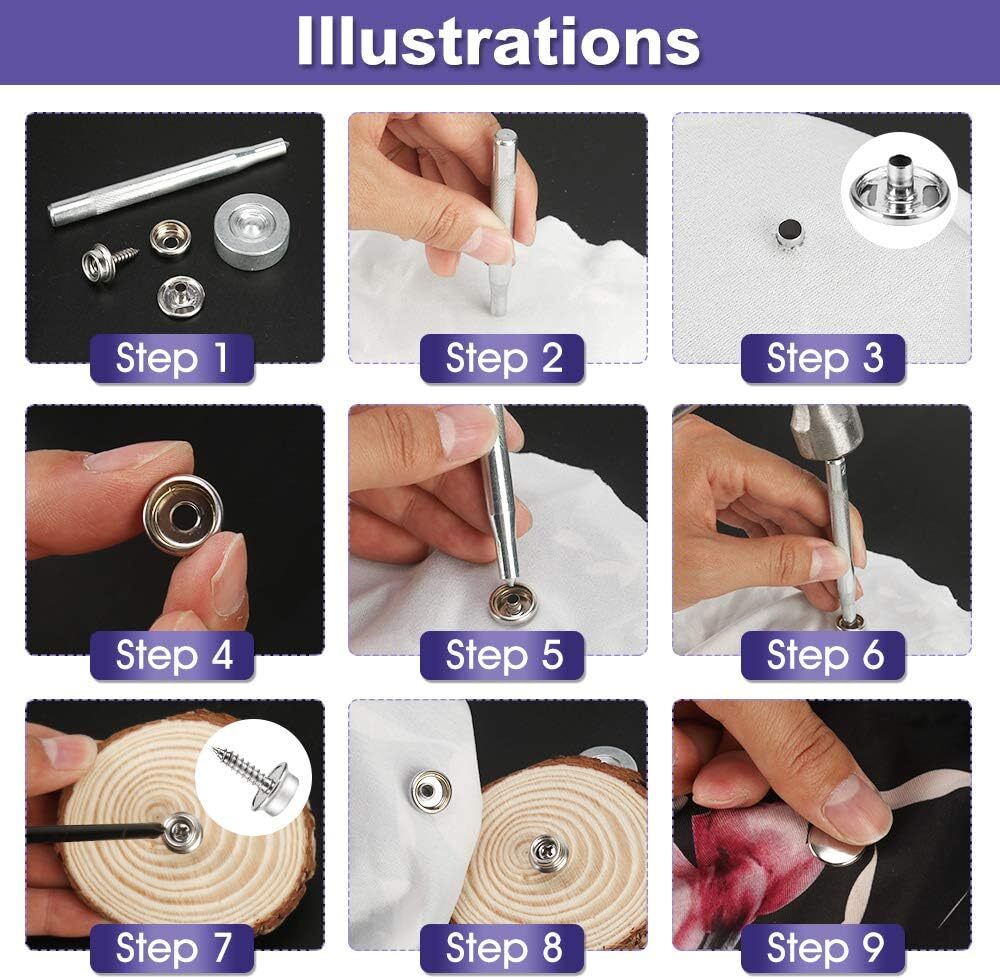 Illustrations

Step 1

Step 2

Step 3

Step 4

Step 5

Step 6

Step 7

Step 8

Step 9