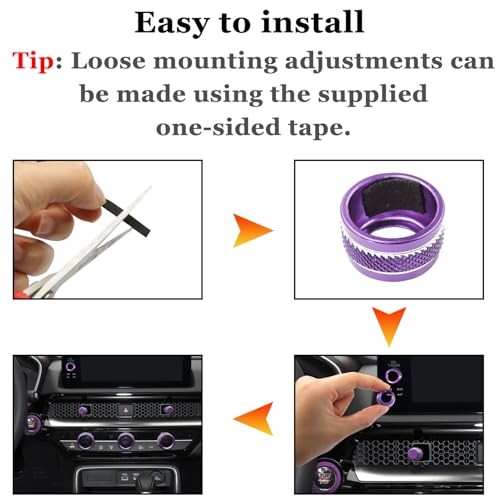 Easy to install

Tip: Loose mounting adjustments can be made using the supplied one-sided tape.