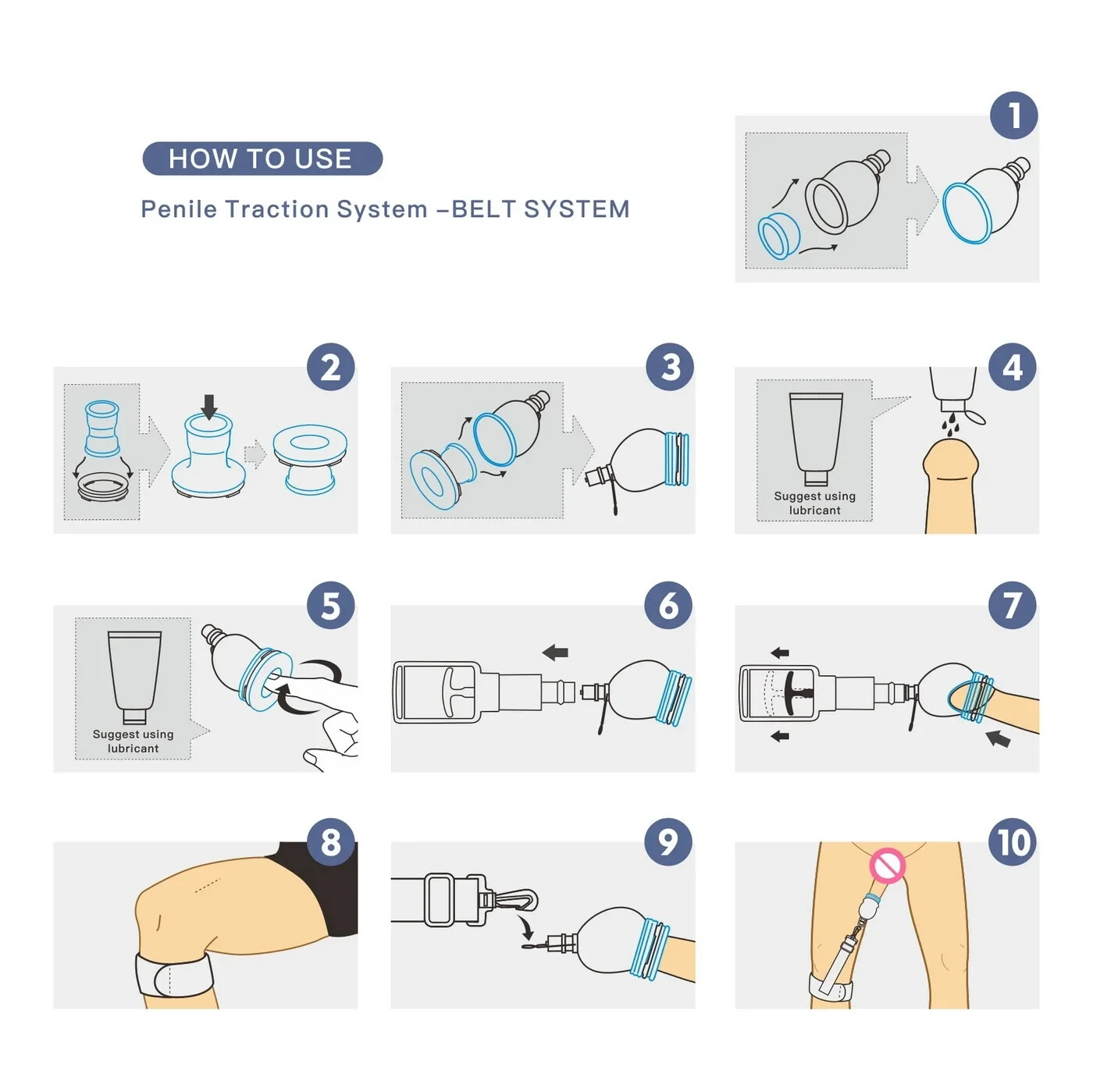 HOW TO USE

Penile Traction System –BELT SYSTEM

1

2

3

4

Suggest using lubricant

5

Suggest using lubricant

6

7

8

9

10