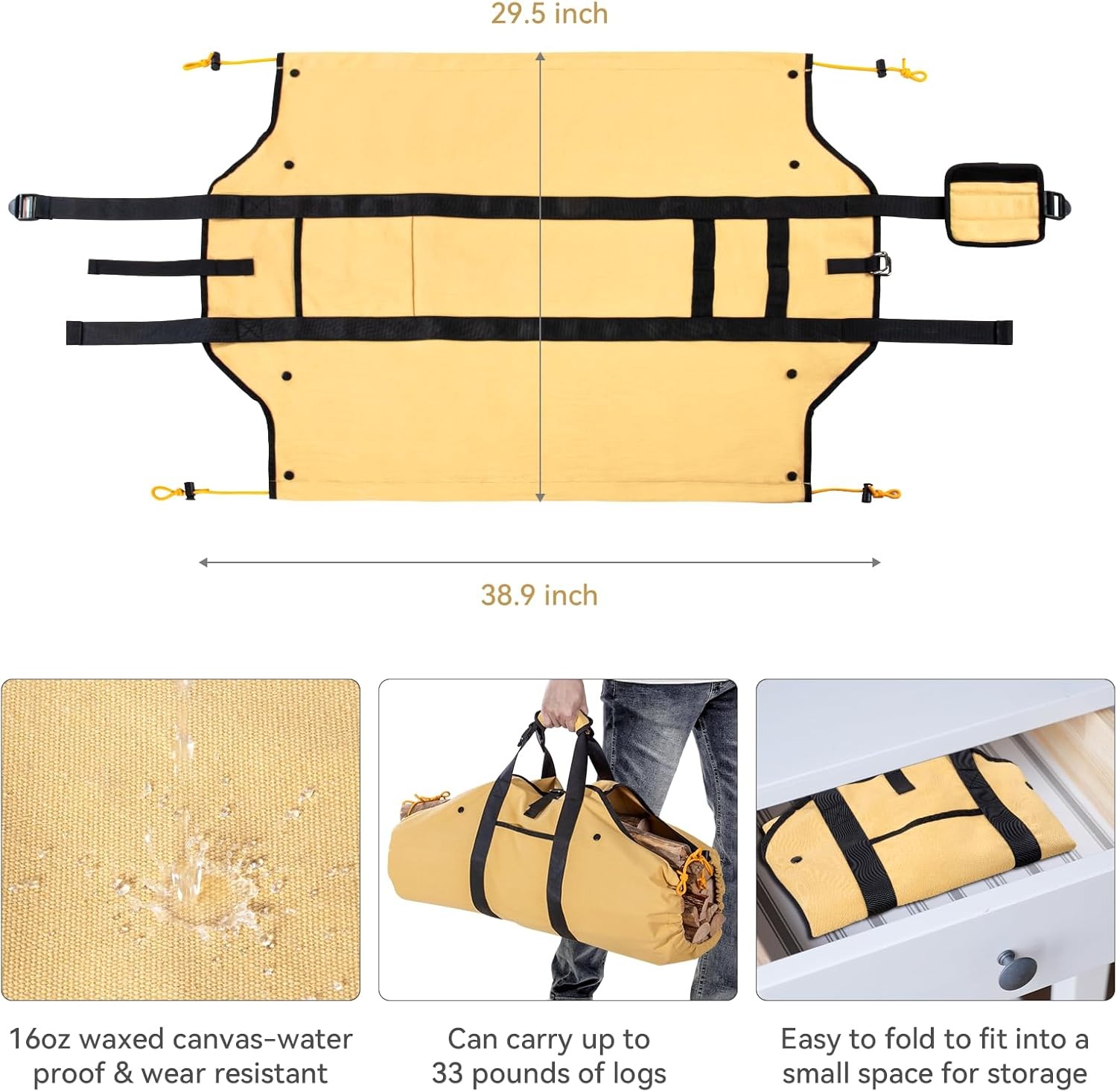 29.5 inch

38.9 inch

16oz waxed canvas-water proof & wear resistant

Can carry up to 33 pounds of logs

Easy to fold to fit into a small space for storage