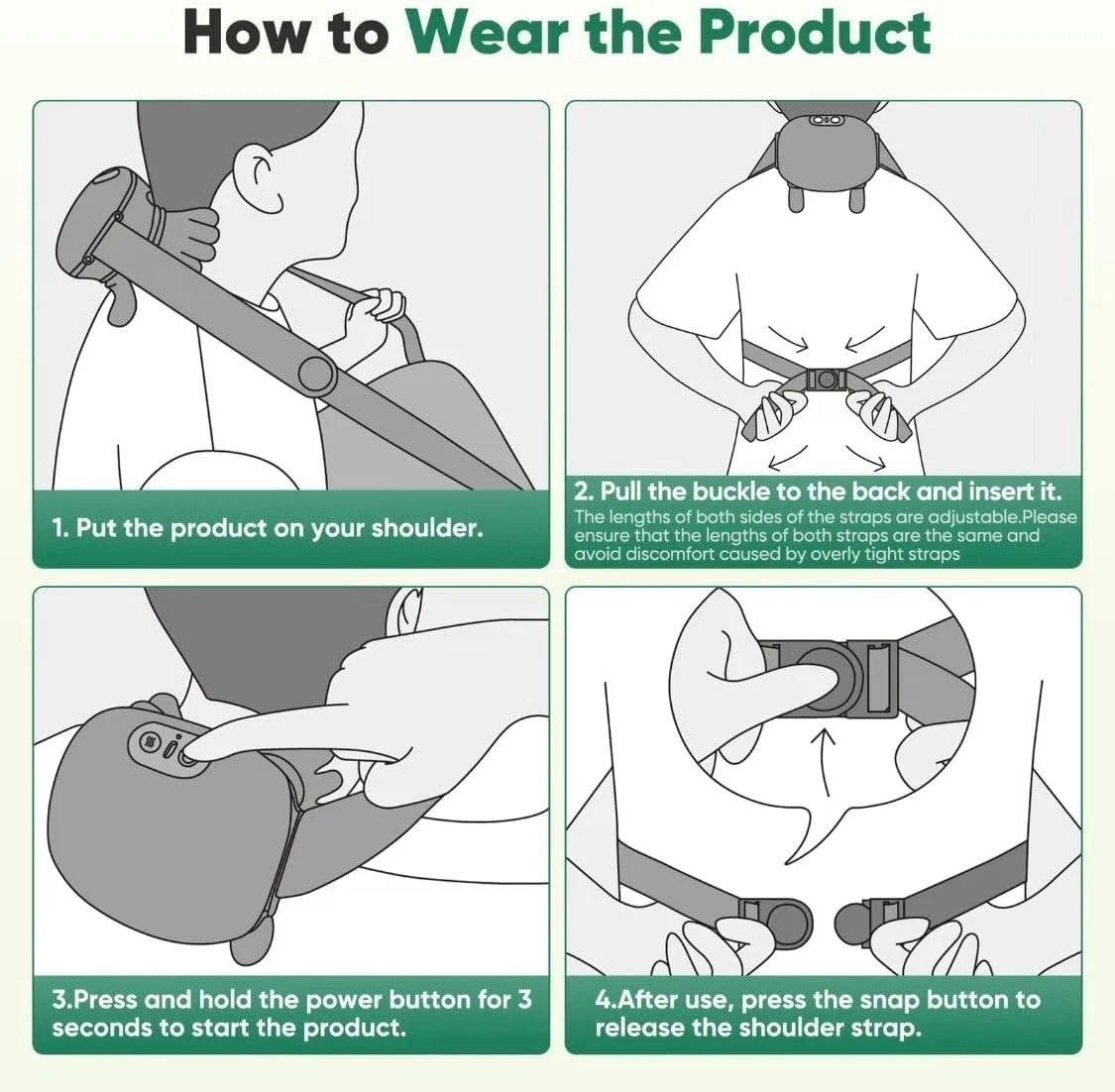 How to Wear the Product

1. Put the product on your shoulder.

2. Pull the buckle to the back and insert it.
The lengths of both sides of the straps are adjustable.Please ensure that the lengths of both straps are the same and avoid discomfort caused by overly tight straps

3.Press and hold the power button for 3 seconds to start the product.

4.After use, press the snap button to release the shoulder strap.