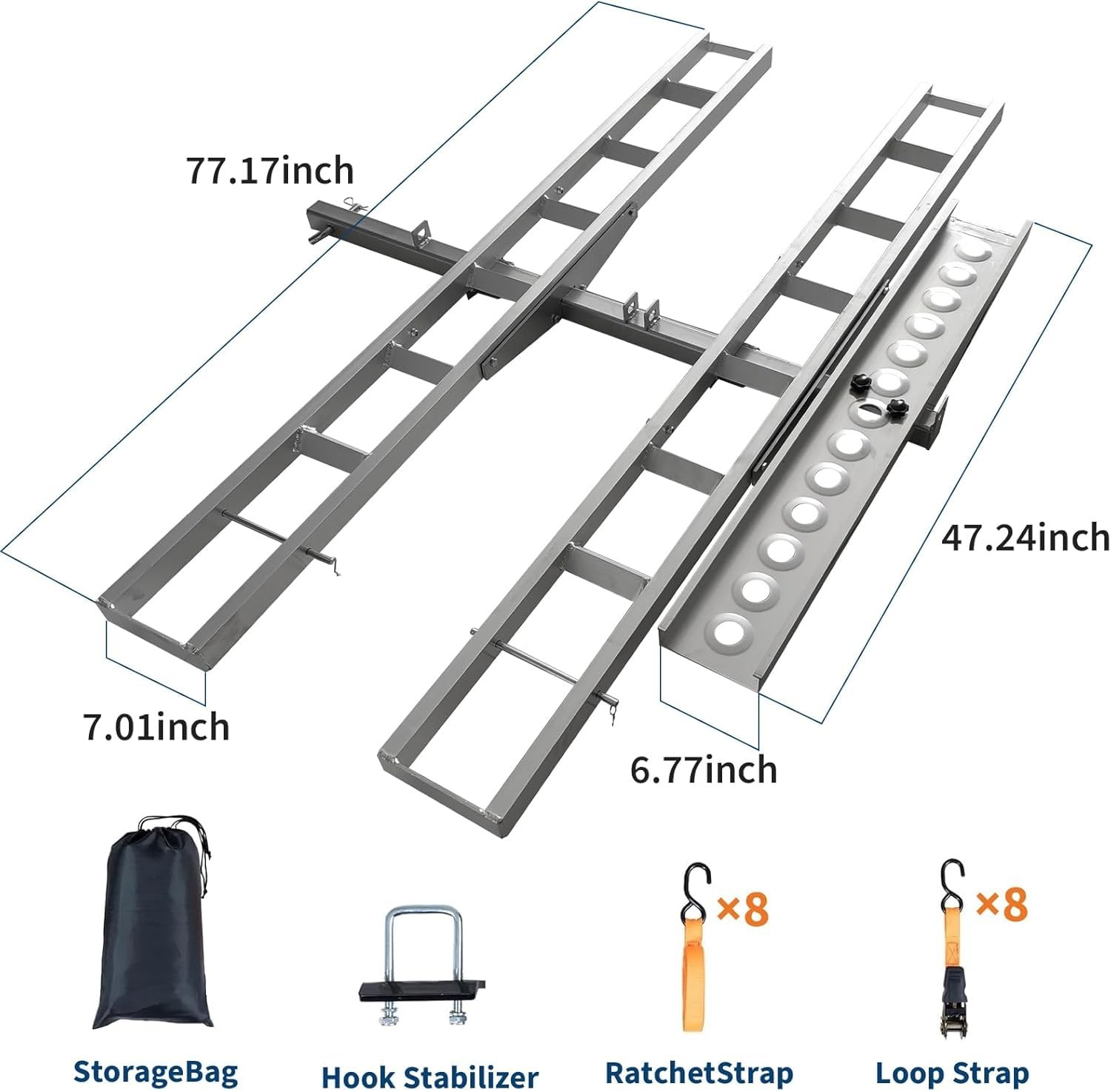 77.17inch

47.24inch

7.01inch

6.77inch

×8

×8

StorageBag

Hook Stabilizer

RatchetStrap

Loop Strap