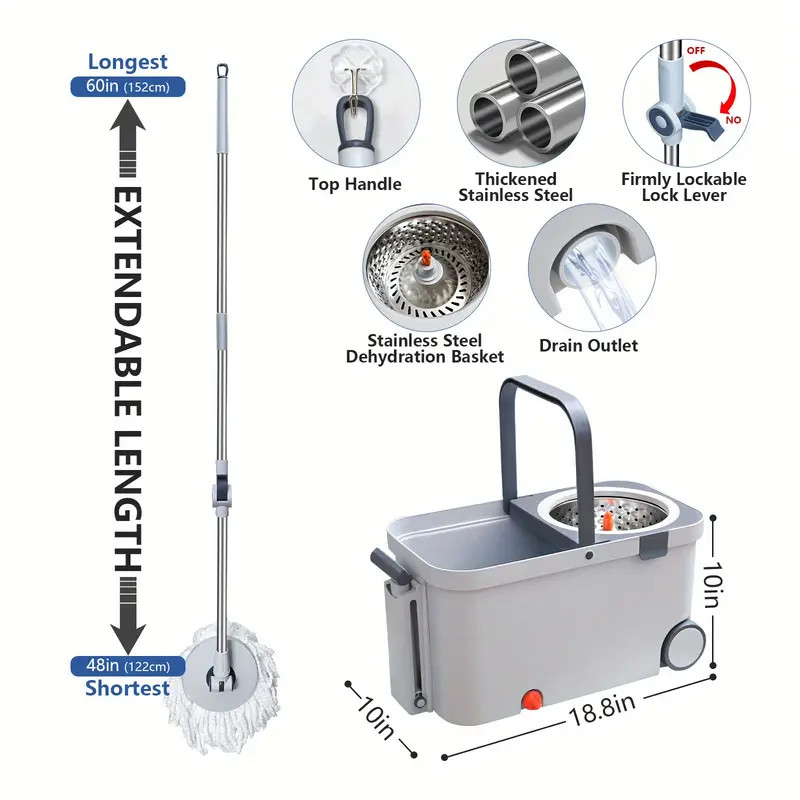 Longest
60in (152cm)

EXTENDABLE LENGTH

48in (122cm)
Shortest

Top Handle

Thickened Stainless Steel

OFF
NO
Firmly Lockable Lock Lever

Stainless Steel Dehydration Basket

Drain Outlet

10in

10in

18.8in