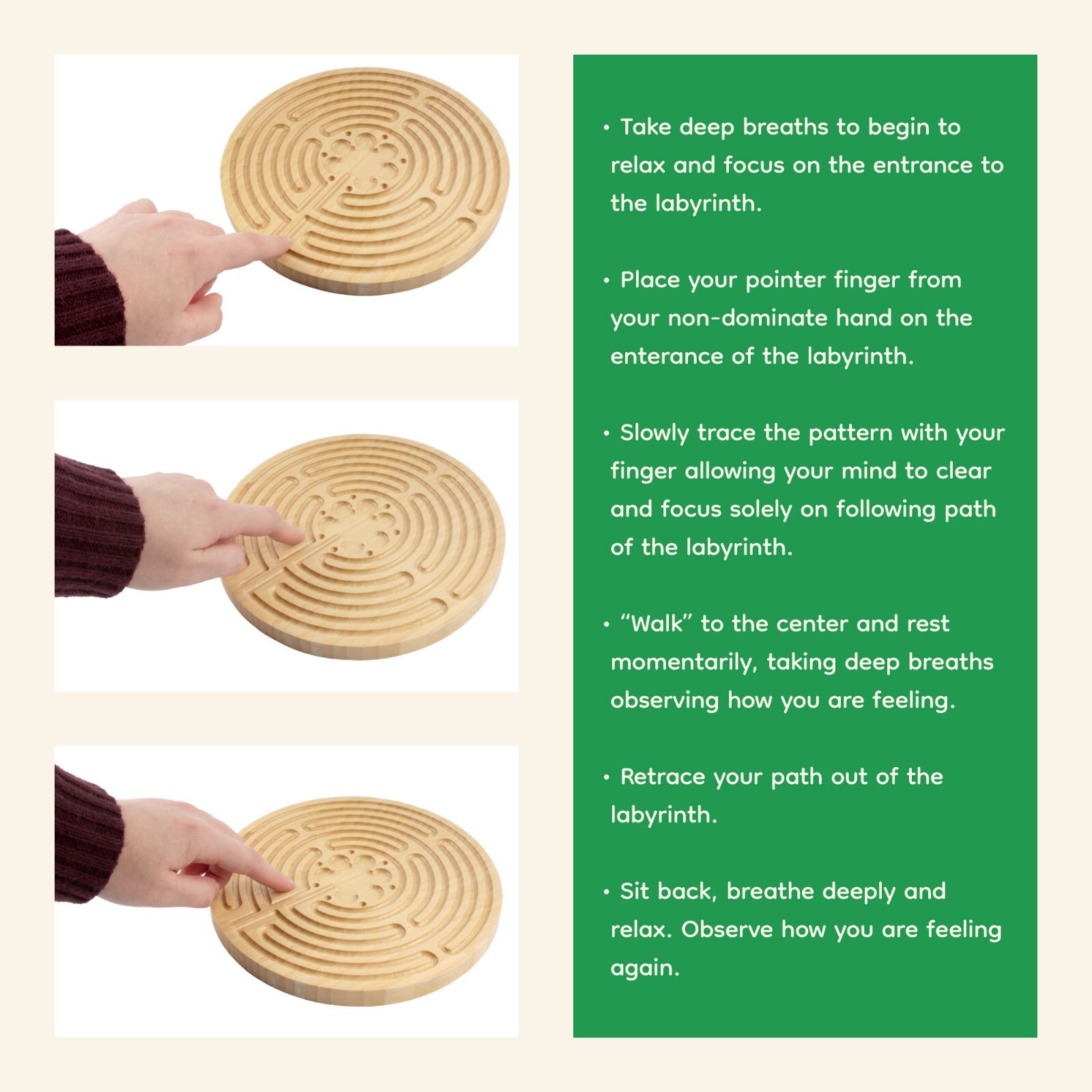 • Take deep breaths to begin to relax and focus on the entrance to the labyrinth.

• Place your pointer finger from your non-dominate hand on the enterance of the labyrinth.

• Slowly trace the pattern with your finger allowing your mind to clear and focus solely on following path of the labyrinth.

• “Walk” to the center and rest momentarily, taking deep breaths observing how you are feeling.

• Retrace your path out of the labyrinth.

• Sit back, breathe deeply and relax. Observe how you are feeling again.