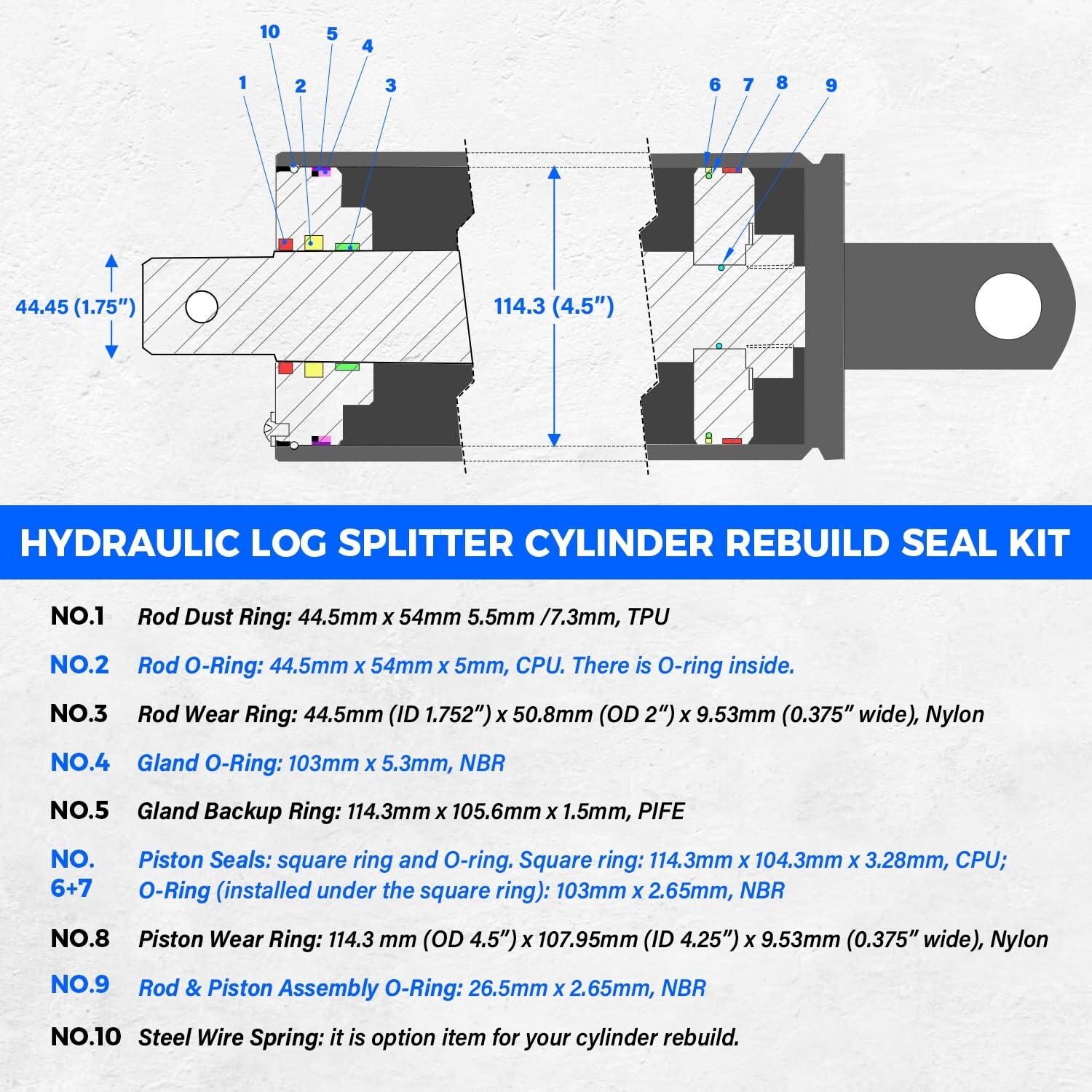 10 5 4 1 2 3 6 7 8 9

44.45 (1.75")

114.3 (4.5")

HYDRAULIC LOG SPLITTER CYLINDER REBUILD SEAL KIT

NO.1 Rod Dust Ring: 44.5mm x 54mm 5.5mm /7.3mm, TPU

NO.2 Rod O-Ring: 44.5mm x 54mm x 5mm, CPU. There is O-ring inside.

NO.3 Rod Wear Ring: 44.5mm (ID 1.752") x 50.8mm (OD 2") x 9.53mm (0.375" wide), Nylon

NO.4 Gland O-Ring: 103mm x 5.3mm, NBR

NO.5 Gland Backup Ring: 114.3mm x 105.6mm x 1.5mm, PIFE

NO. 6+7 Piston Seals: square ring and O-ring. Square ring: 114.3mm x 104.3mm x 3.28mm, CPU; O-Ring (installed under the square ring): 103mm x 2.65mm, NBR

NO.8 Piston Wear Ring: 114.3 mm (OD 4.5") x 107.95mm (ID 4.25") x 9.53mm (0.375" wide), Nylon

NO.9 Rod & Piston Assembly O-Ring: 26.5mm x 2.65mm, NBR

NO.10 Steel Wire Spring: it is option item for your cylinder rebuild.