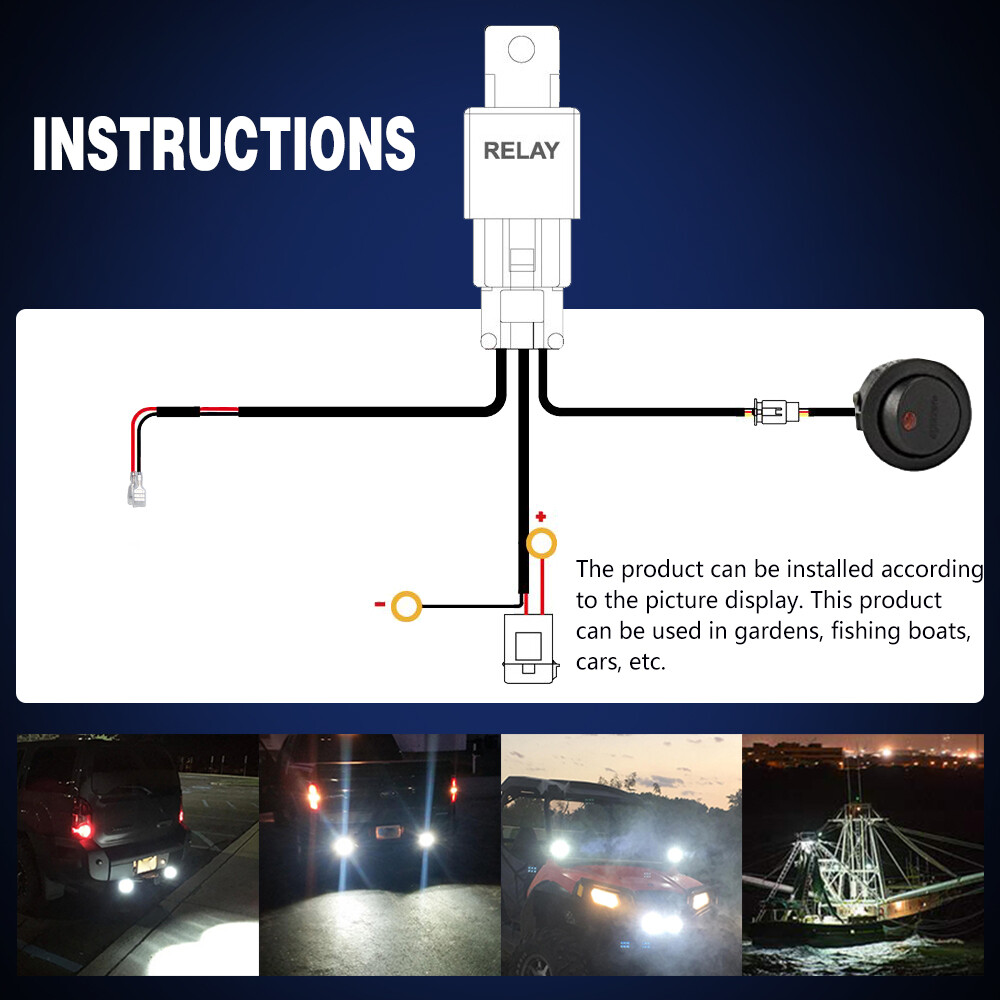 INSTRUCTIONS

RELAY

+

-

The product can be installed according to the picture display. This product can be used in gardens, fishing boats, cars, etc.