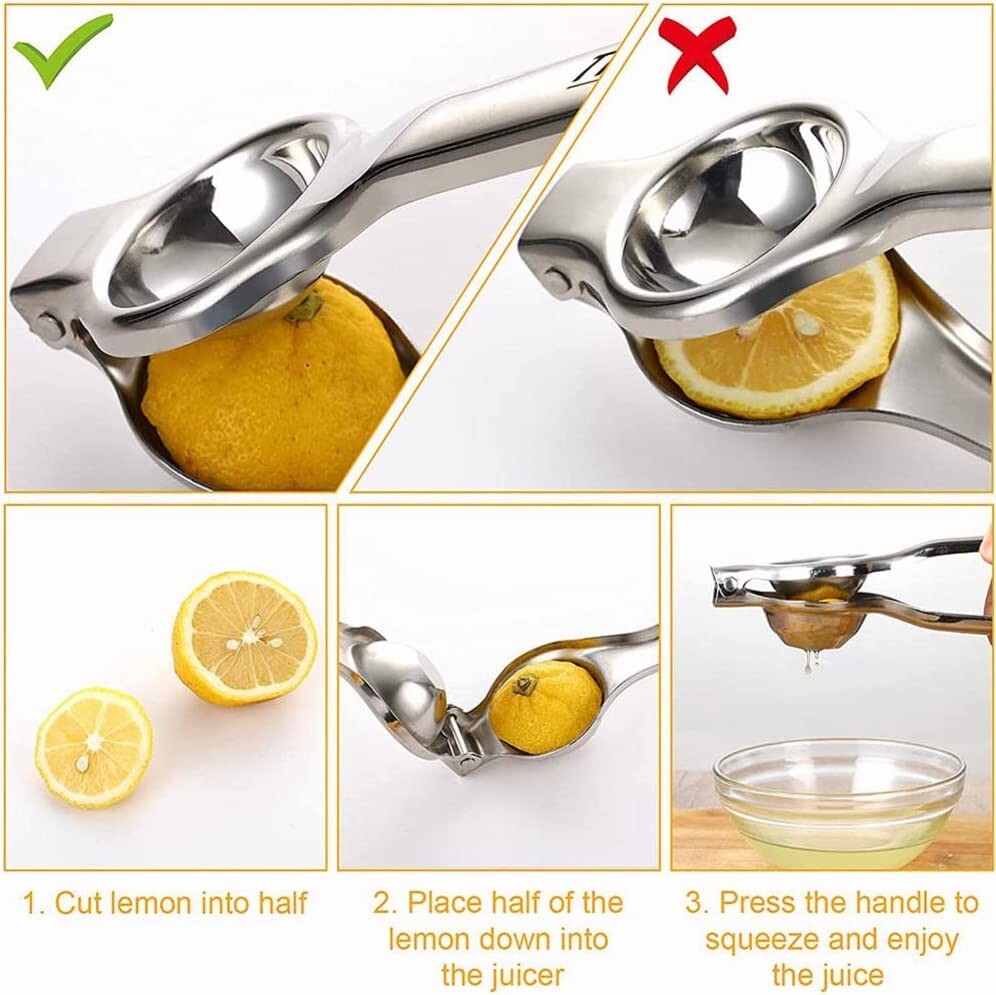 1. Cut lemon into half

2. Place half of the lemon down into the juicer

3. Press the handle to squeeze and enjoy the juice