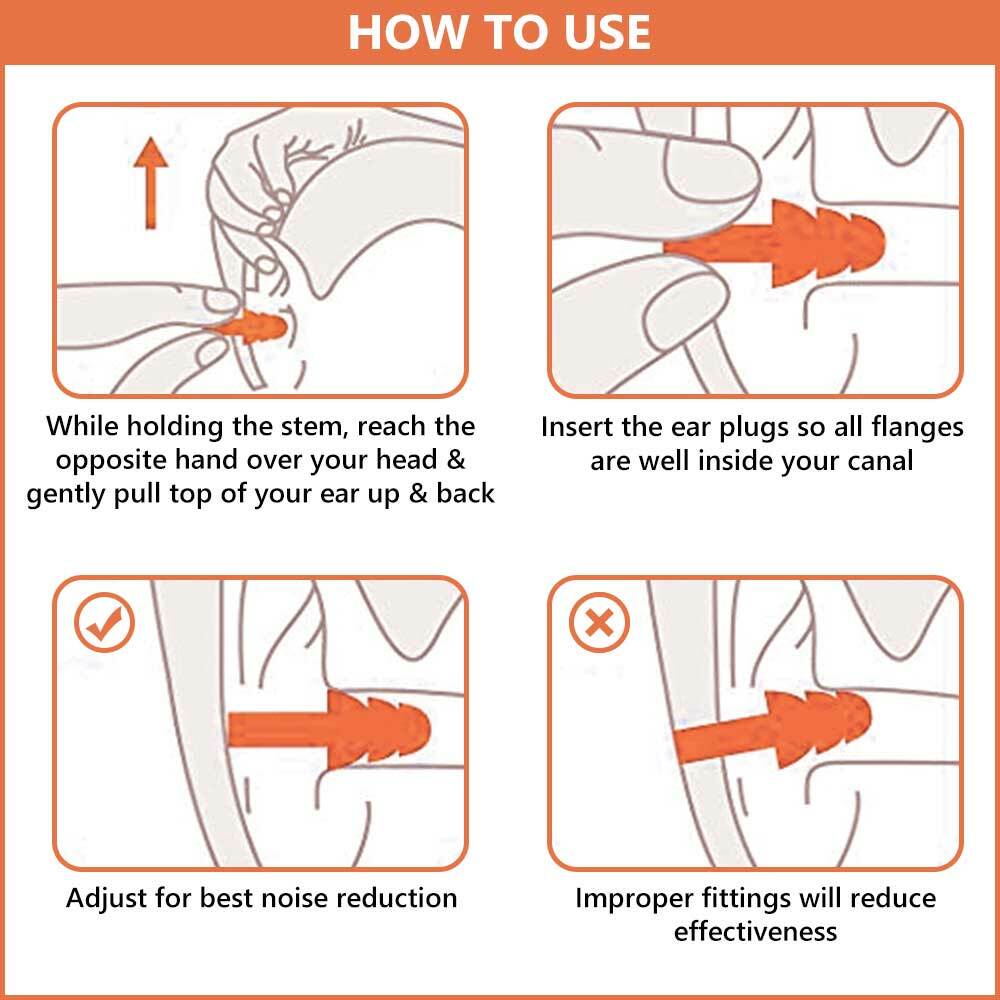 HOW TO USE

While holding the stem, reach the opposite hand over your head & gently pull top of your ear up & back

Insert the ear plugs so all flanges are well inside your canal

Adjust for best noise reduction

Improper fittings will reduce effectiveness