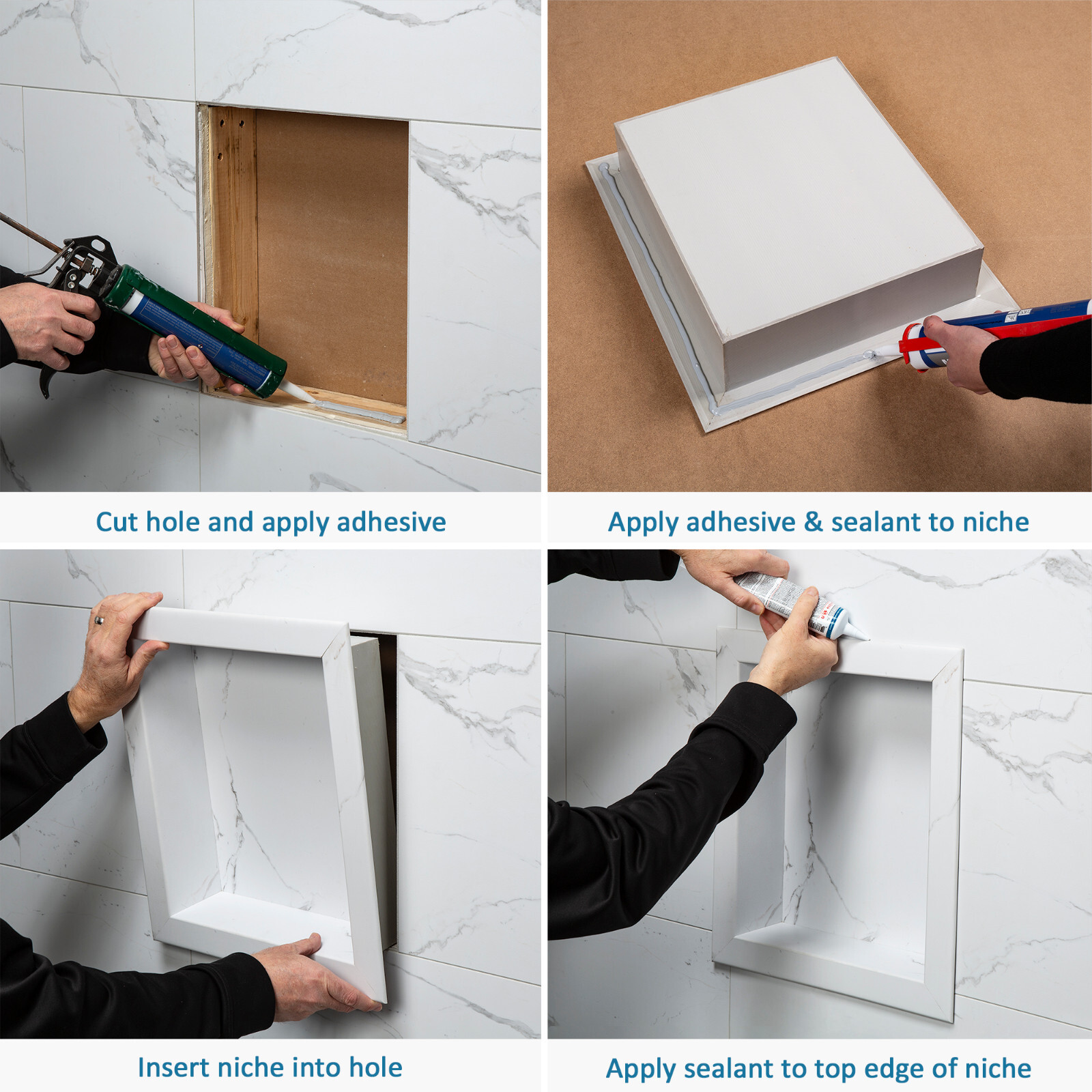 Cut hole and apply adhesive

Apply adhesive & sealant to niche

Insert niche into hole

Apply sealant to top edge of niche