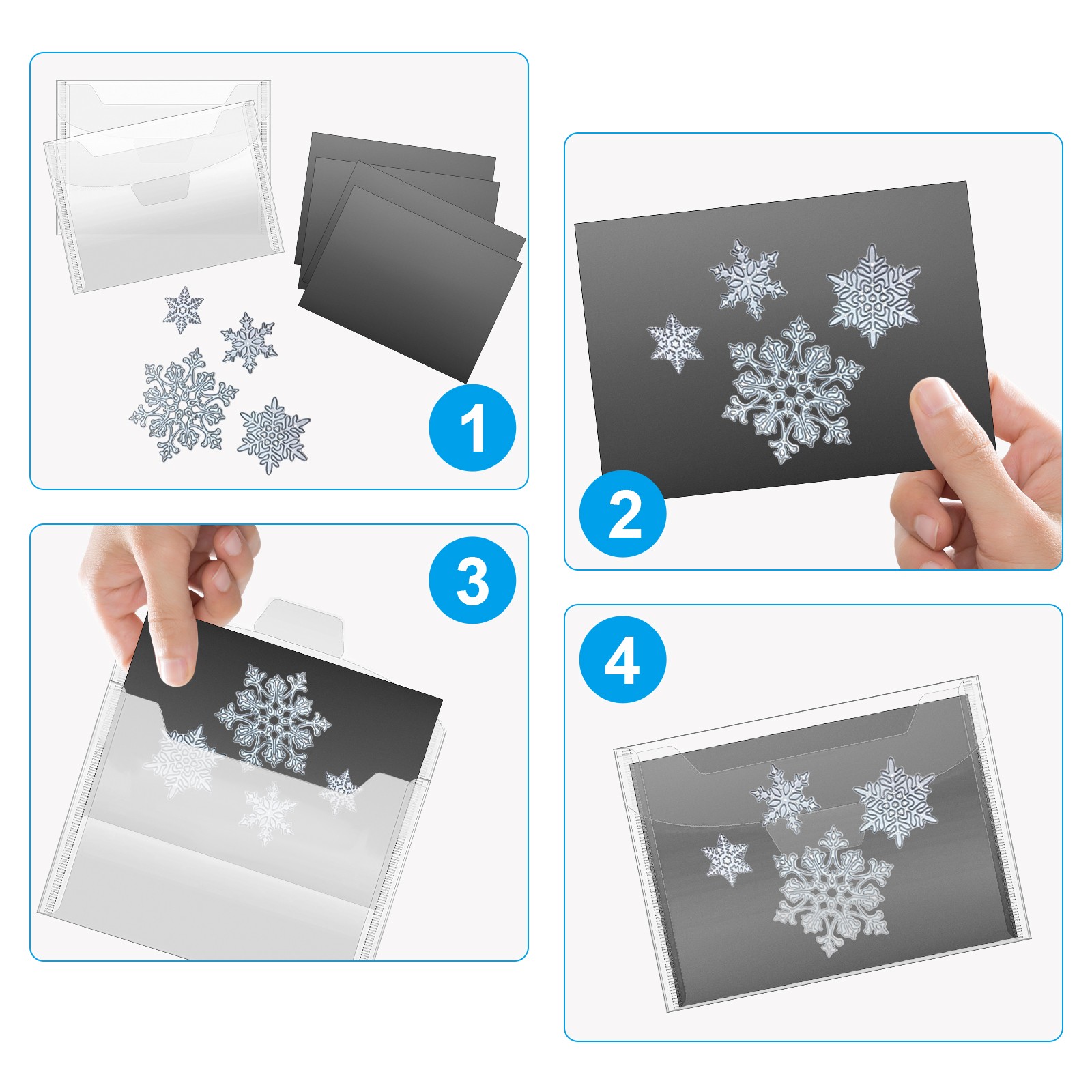 1

2

3

4